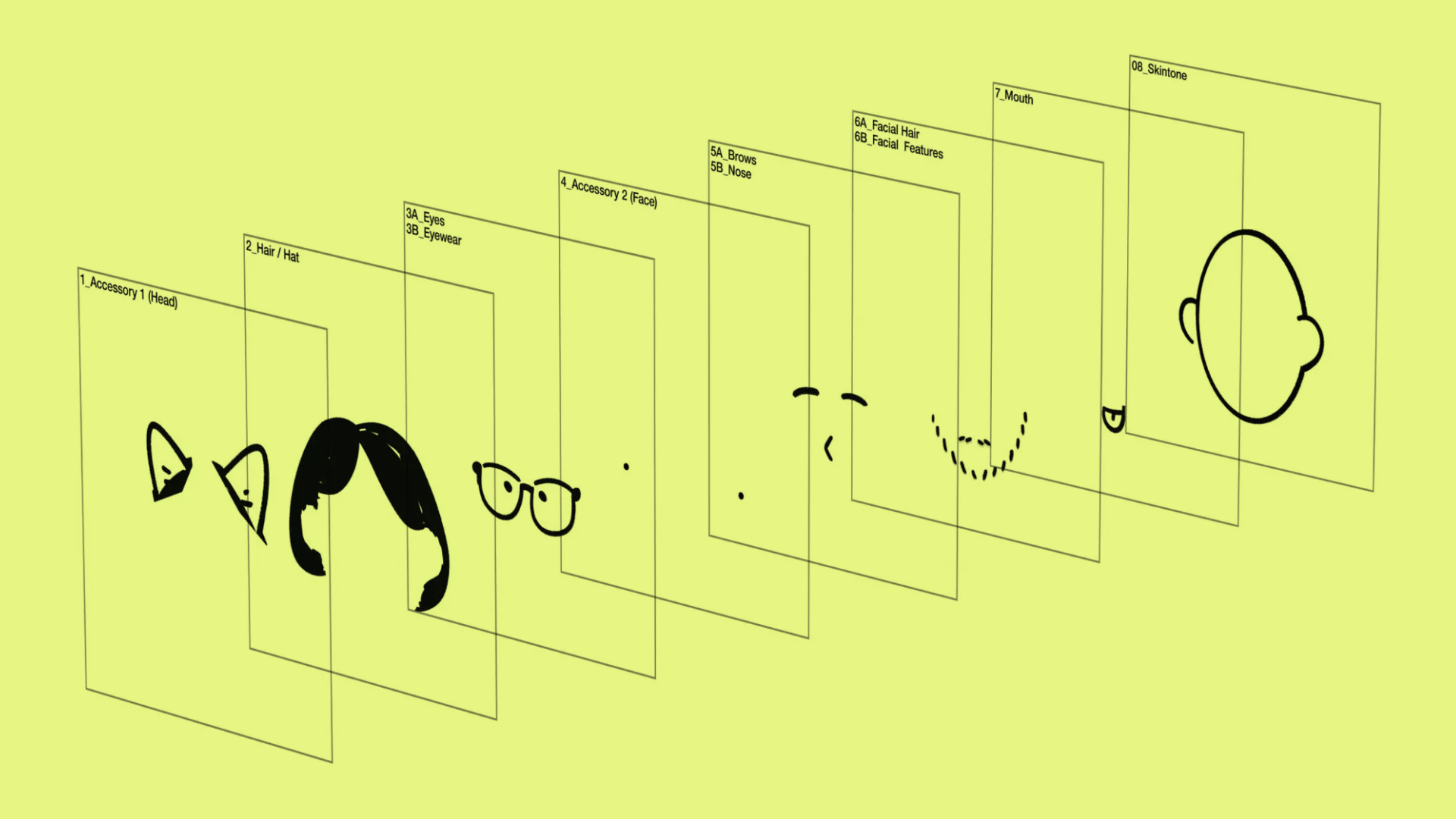 1_Accessory 1 (Head)

2_Hair / Hat

3A_Eyes
3B_Eyewear

4_Accessory 2 (Face)

5A_Brows
5B_Nose

6A_Facial Hair
6B_Facial Features

7_Mouth

08_Skintone