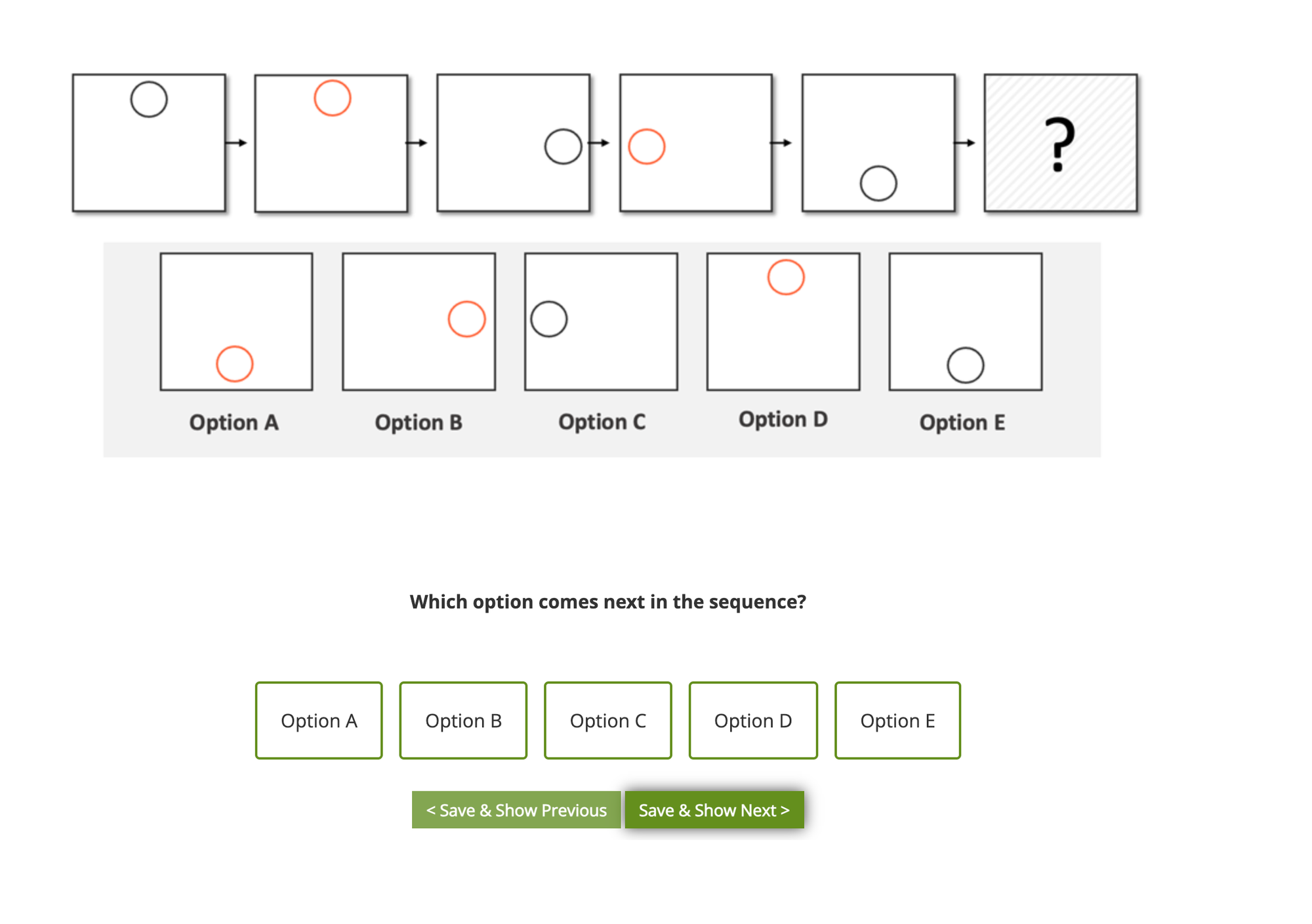 ?

Option A Option B Option C Option D Option E

Which option comes next in the sequence?

Option A Option B Option C Option D Option E

< Save & Show Previous Save & Show Next >