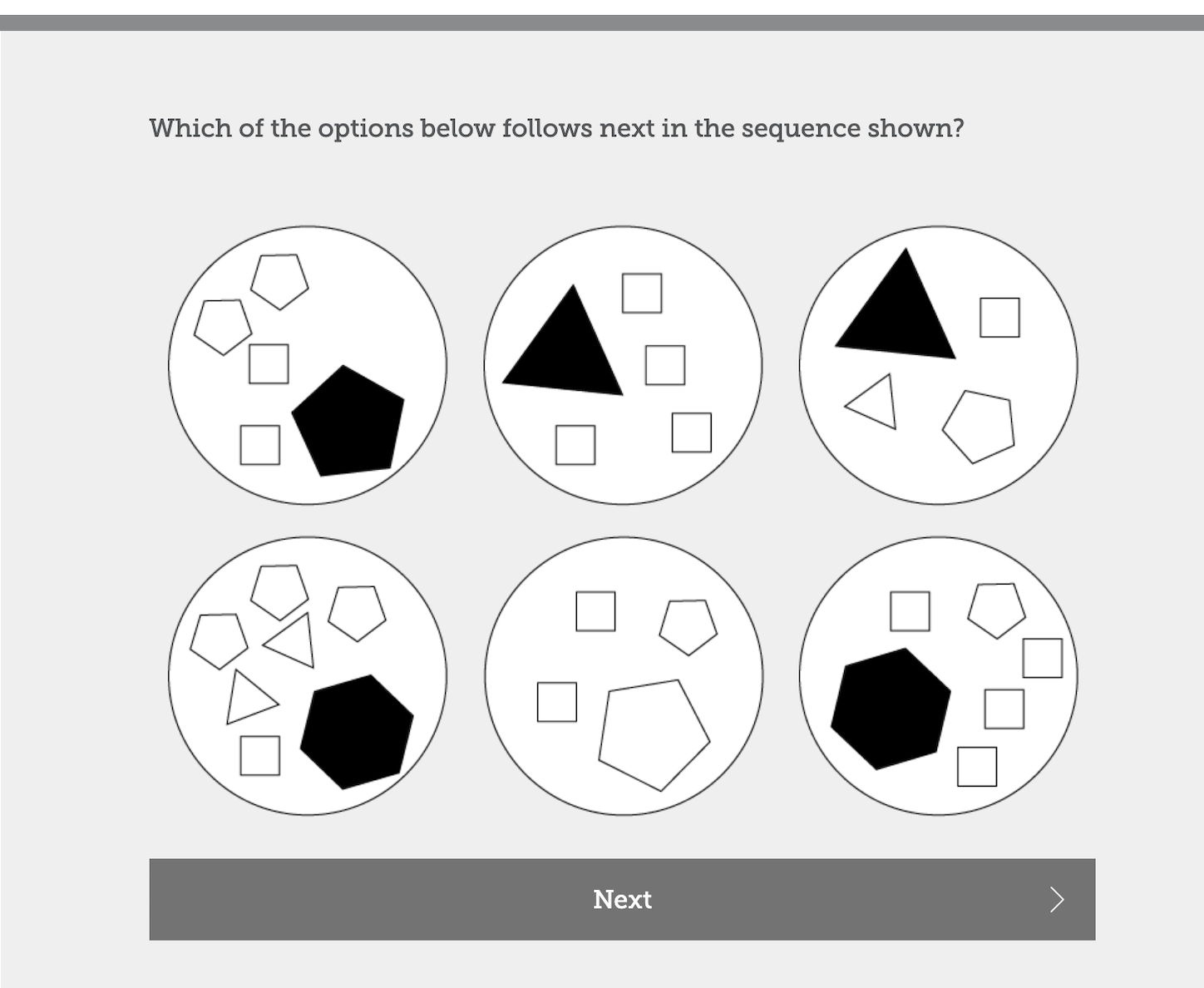 Which of the options below follows next in the sequence shown?

Next