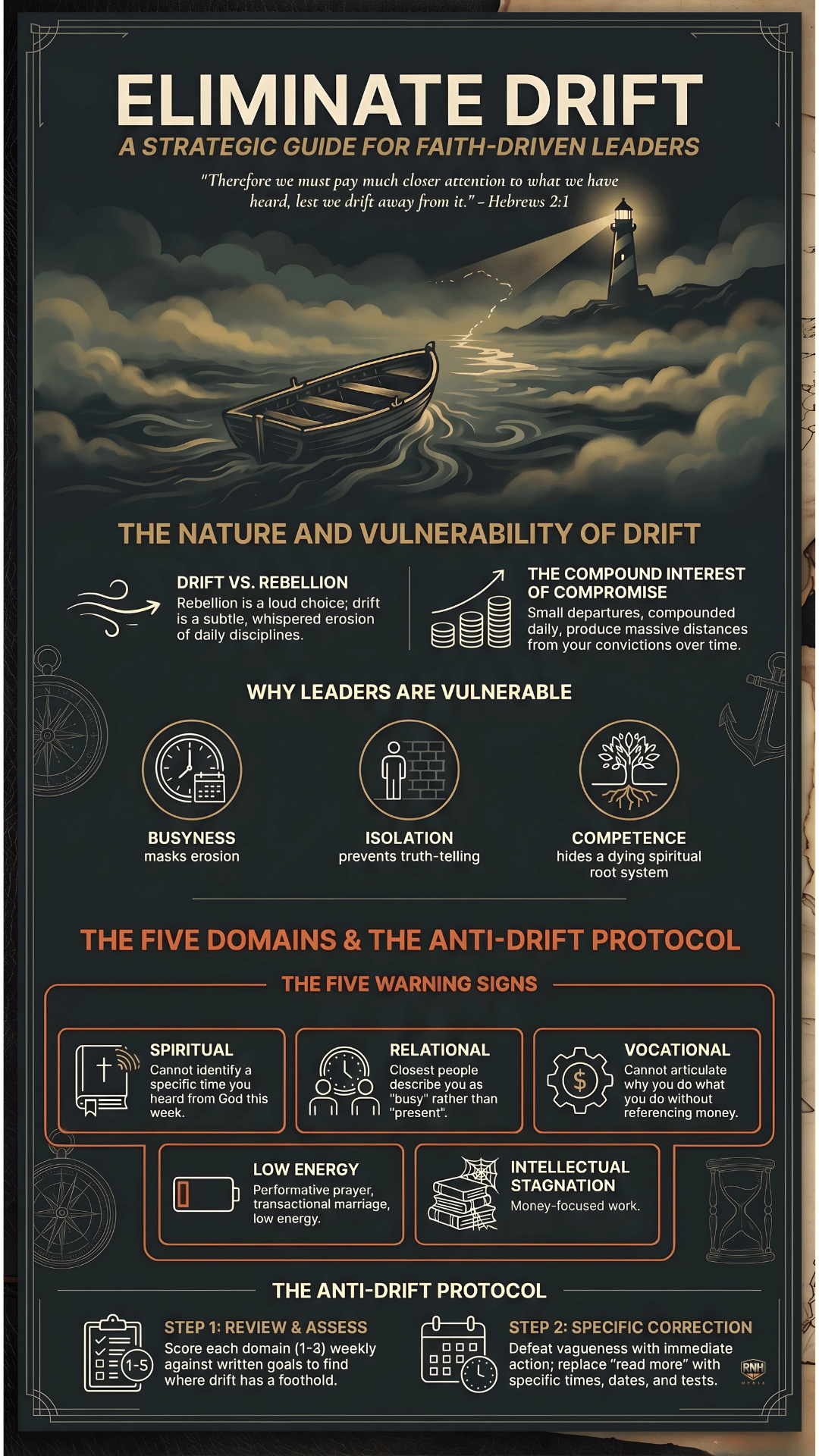 ELIMINATE DRIFT

A STRATEGIC GUIDE FOR FAITH-DRIVEN LEADERS

"Therefore we must pay much closer attention to what we have heard, lest we drift away from it." – Hebrews 2:1

THE NATURE AND VULNERABILITY OF DRIFT

DRIFT VS. REBELLION
Rebellion is a loud choice; drift is a subtle, whispered erosion of daily disciplines.

THE COMPOUND INTEREST OF COMPROMISE
Small departures, compounded daily, produce massive distances from your convictions over time.

WHY LEADERS ARE VULNERABLE

BUSYNESS
masks erosion

ISOLATION
prevents truth-telling

COMPETENCE
hides a dying spiritual root system

THE FIVE DOMAINS & THE ANTI-DRIFT PROTOCOL

THE FIVE WARNING SIGNS

SPIRITUAL
Cannot identify a specific time you heard from God this week.

RELATIONAL
Closest people describe you as "busy" rather than "present".

VOCATIONAL
Cannot articulate why you do what you do without referencing money.

LOW ENERGY
Performative prayer, transactional marriage, low energy.

INTELLECTUAL STAGNATION
Money-focused work.

THE ANTI-DRIFT PROTOCOL

1-5

STEP 1: REVIEW & ASSESS
Score each domain (1-3) weekly against written goals to find where drift has a foothold.

STEP 2: SPECIFIC CORRECTION
Defeat vagueness with immediate action; replace "read more" with specific times, dates, and tests.

RNH