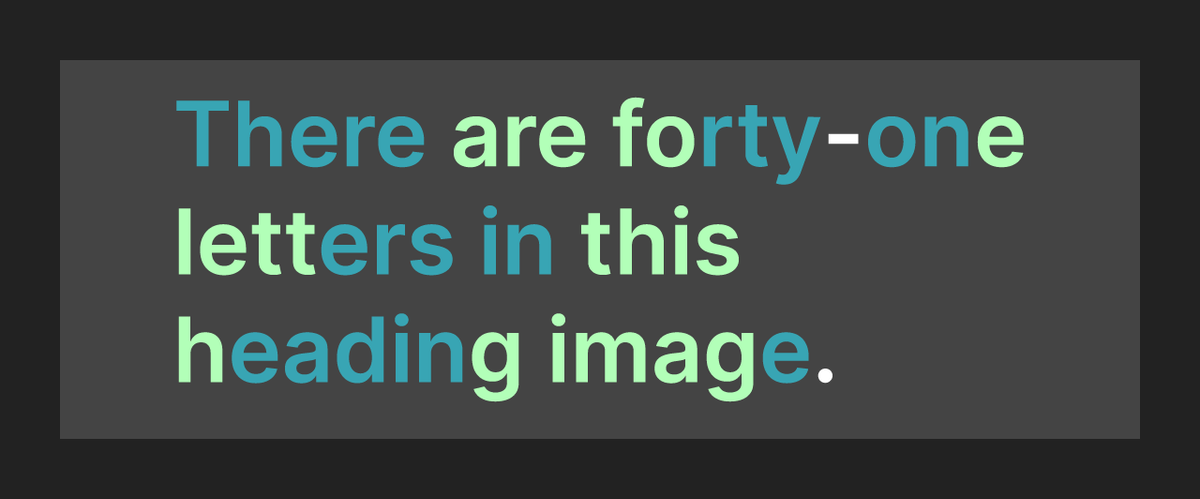 There are forty-one letters in this heading image.