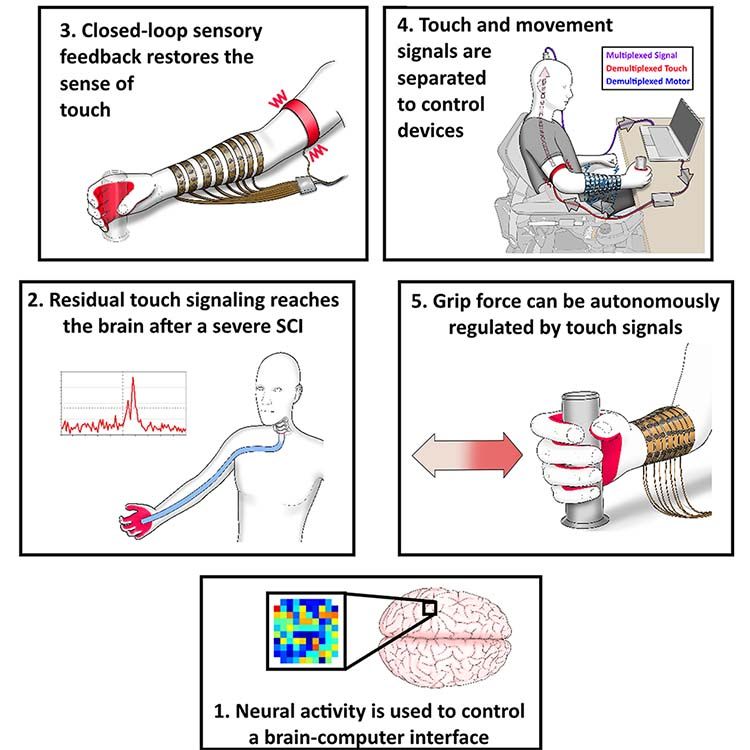 3. Closed-loop sensory feedback restores the sense of touch

4. Touch and movement signals are separated to control devices

Multiplexed Signal
Demultiplexed Touch
Demultiplexed Motor

2. Residual touch signaling reaches the brain after a severe SCI

5. Grip force can be autonomously regulated by touch signals

1. Neural activity is used to control a brain-computer interface