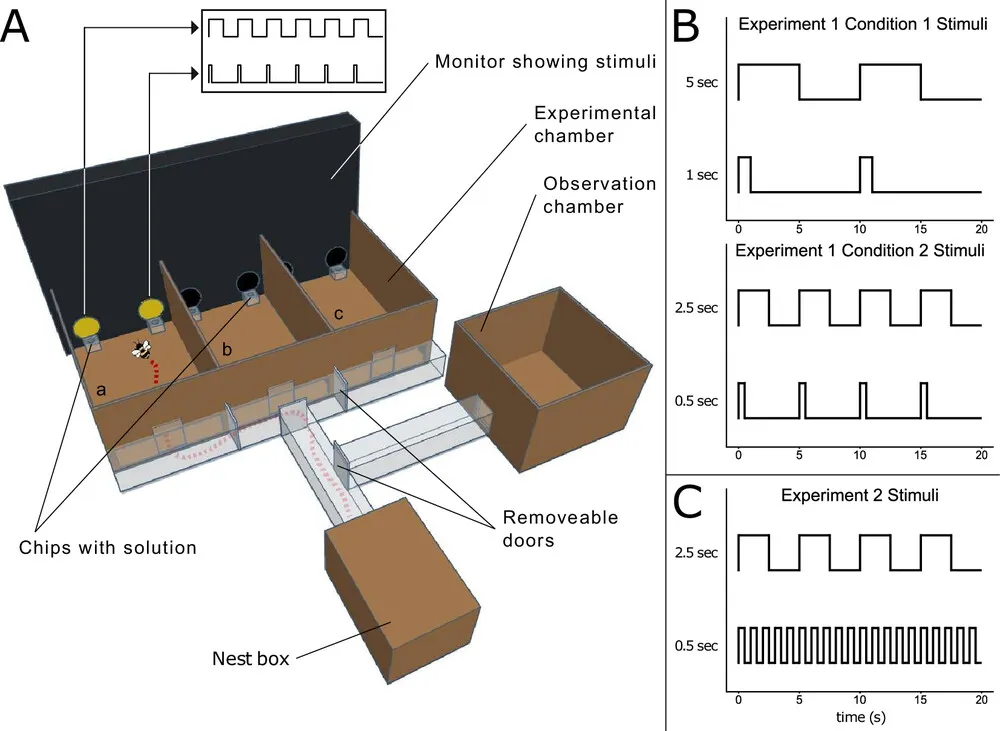 A

Monitor showing stimuli

Experimental chamber

Observation chamber

a

b

c

Chips with solution

Removeable doors

Nest box

B

Experiment 1 Condition 1 Stimuli

5 sec

1 sec

0 5 10 15 20

Experiment 1 Condition 2 Stimuli

2.5 sec

0.5 sec

0 5 10 15 20

C

Experiment 2 Stimuli

2.5 sec

0.5 sec

0 5 10 15 20

time (s)