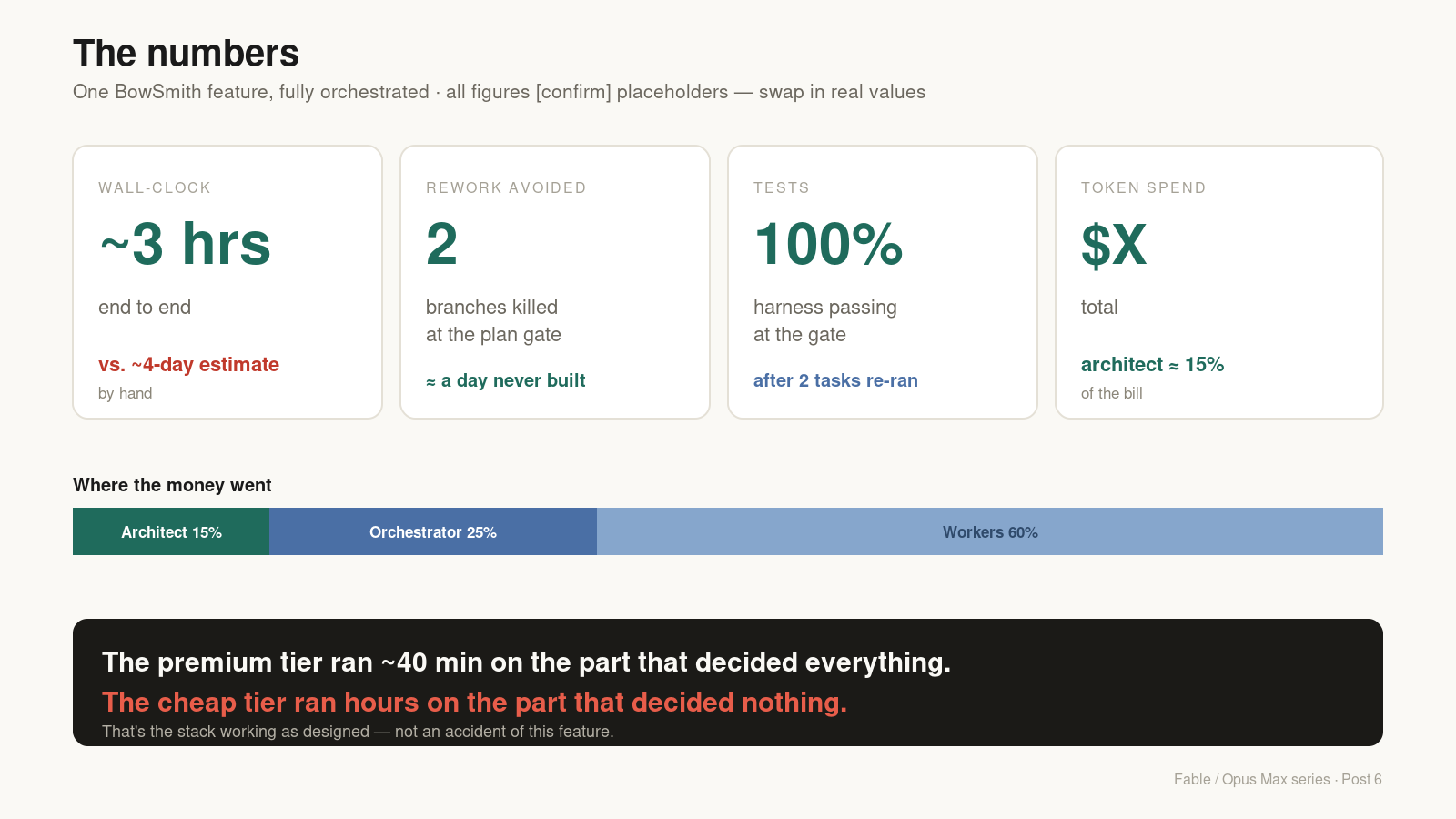 The numbers

One BowSmith feature, fully orchestrated · all figures [confirm] placeholders — swap in real values

WALL-CLOCK

~3 hrs

end to end

vs. ~4-day estimate

by hand

REWORK AVOIDED

2

branches killed at the plan gate

≈ a day never built

TESTS

100%

harness passing at the gate

after 2 tasks re-ran

TOKEN SPEND

$X

total

architect ≈ 15%

of the bill

Where the money went

Architect 15%

Orchestrator 25%

Workers 60%

The premium tier ran ~40 min on the part that decided everything.

The cheap tier ran hours on the part that decided nothing.

That's the stack working as designed — not an accident of this feature.

Fable / Opus Max series · Post 6