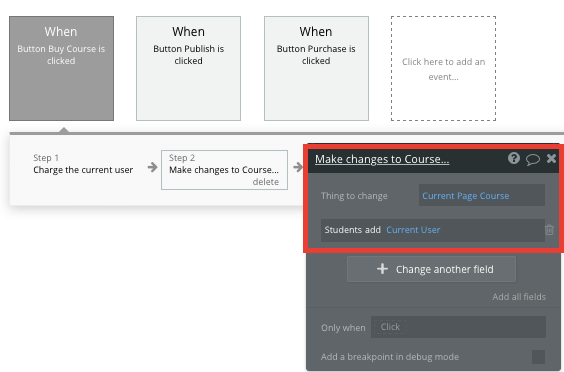 When
Button Buy Course is clicked

When
Button Publish is clicked

When
Button Purchase is clicked

Click here to add an event...

Step 1
Charge the current user

Step 2
Make changes to Course...
delete

Make changes to Course...

Thing to change Current Page Course

Students add Current User

Change another field

Add all fields

Only when Click

Add a breakpoint in debug mode