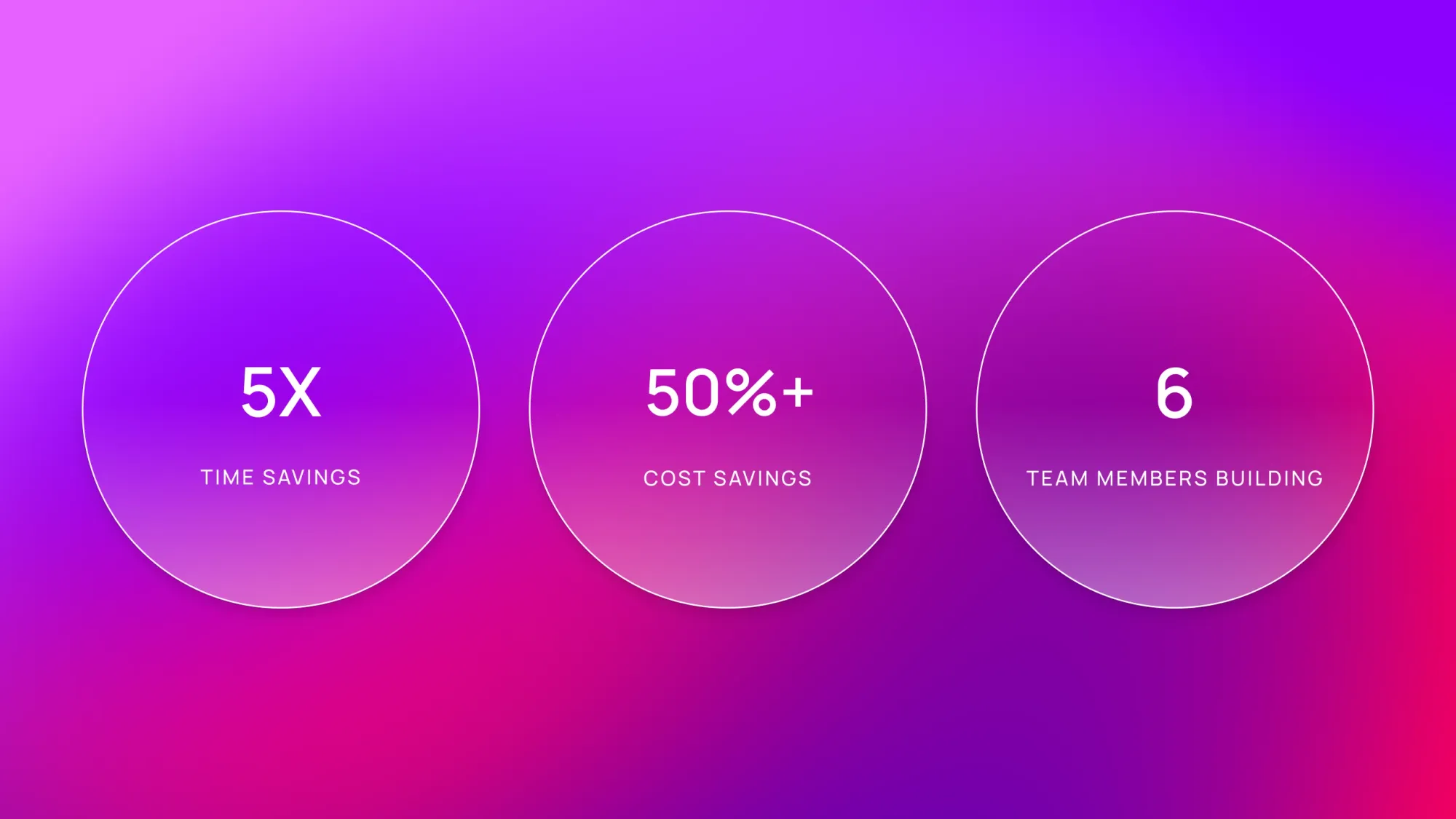 5X

TIME SAVINGS

50%+

COST SAVINGS

6

TEAM MEMBERS BUILDING