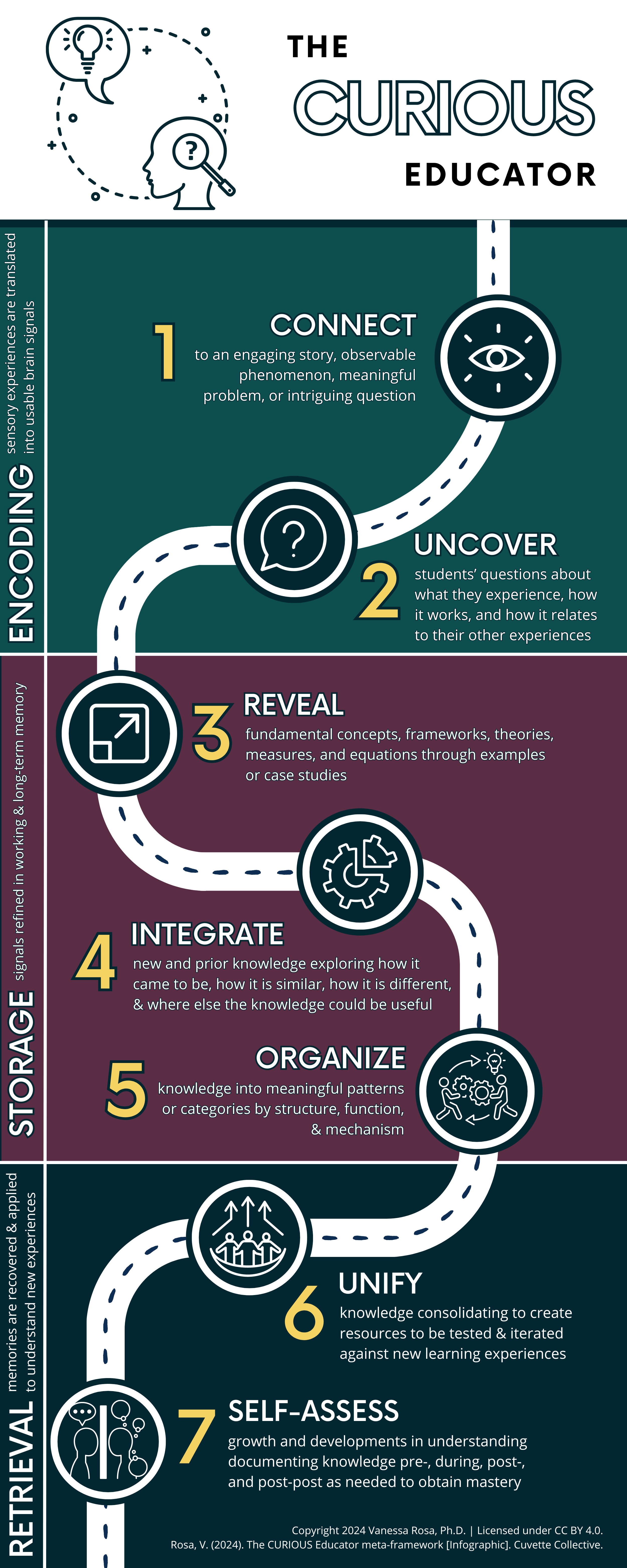 THE
CURIOUS
EDUCATOR

ENCODING
sensory experiences are translated into usable brain signals

1
CONNECT
to an engaging story, observable phenomenon, meaningful problem, or intriguing question

2
UNCOVER
students' questions about what they experience, how it works, and how it relates to their other experiences

STORAGE
signals refined in working & long-term memory

3
REVEAL
fundamental concepts, frameworks, theories, measures, and equations through examples or case studies

4
INTEGRATE
new and prior knowledge exploring how it came to be, how it is similar, how it is different, & where else the knowledge could be useful

5
ORGANIZE
knowledge into meaningful patterns or categories by structure, function, & mechanism

RETRIEVAL
memories are recovered & applied to understand new experiences

6
UNIFY
knowledge consolidating to create resources to be tested & iterated against new learning experiences

7
SELF-ASSESS
growth and developments in understanding documenting knowledge pre-, during, post-, and post-post as needed to obtain mastery

Copyright 2024 Vanessa Rosa, Ph.D. | Licensed under CC BY 4.0.
Rosa, V. (2024). The CURIOUS Educator meta-framework [Infographic]. Cuvette Collective.