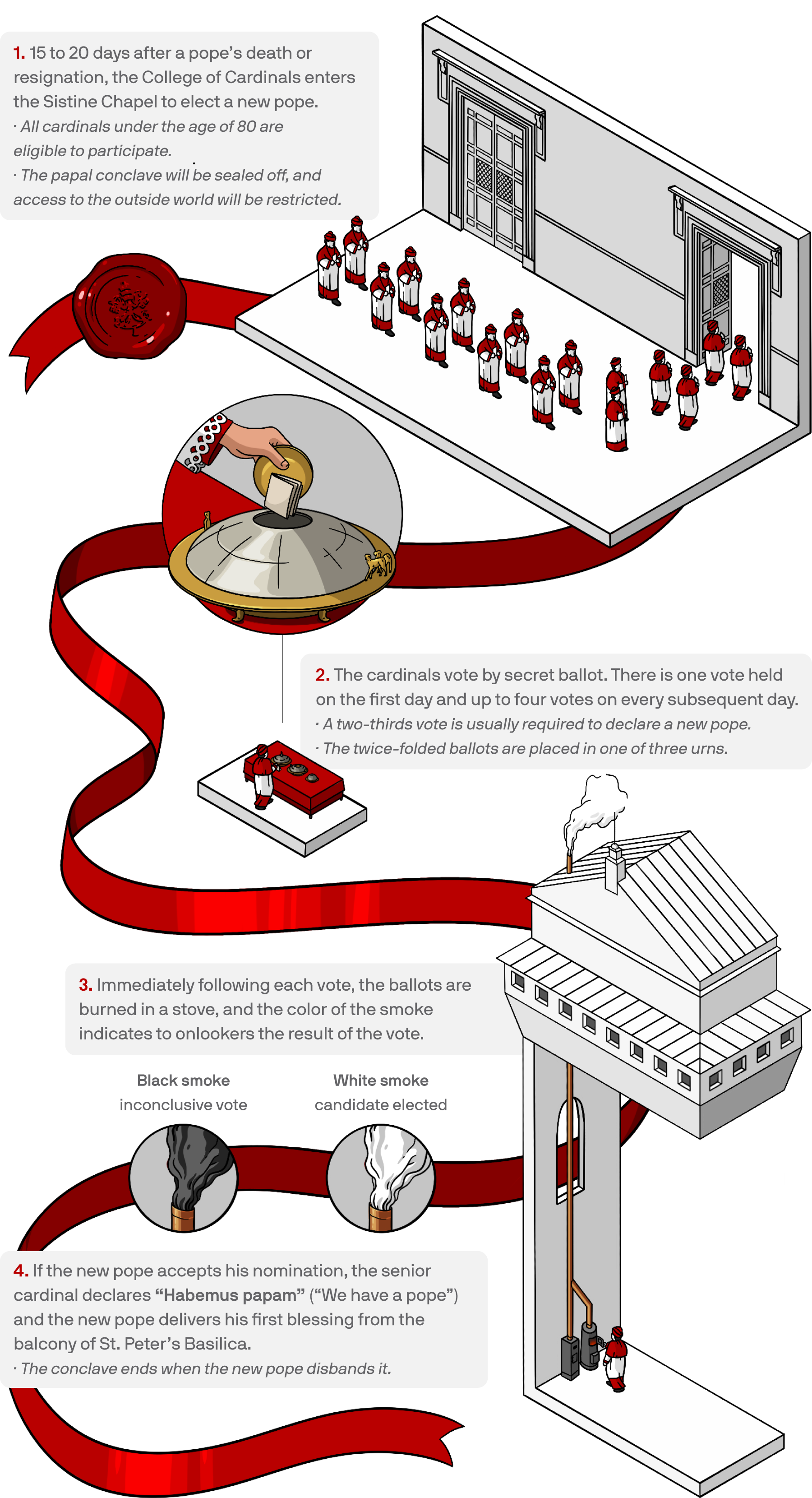 1. 15 to 20 days after a pope's death or resignation, the College of Cardinals enters the Sistine Chapel to elect a new pope.

· All cardinals under the age of 80 are eligible to participate.

· The papal conclave will be sealed off, and access to the outside world will be restricted.

2. The cardinals vote by secret ballot. There is one vote held on the first day and up to four votes on every subsequent day.

· A two-thirds vote is usually required to declare a new pope.

· The twice-folded ballots are placed in one of three urns.

3. Immediately following each vote, the ballots are burned in a stove, and the color of the smoke indicates to onlookers the result of the vote.

Black smoke
inconclusive vote

White smoke
candidate elected

4. If the new pope accepts his nomination, the senior cardinal declares "Habemus papam" ("We have a pope") and the new pope delivers his first blessing from the balcony of St. Peter's Basilica.

· The conclave ends when the new pope disbands it.