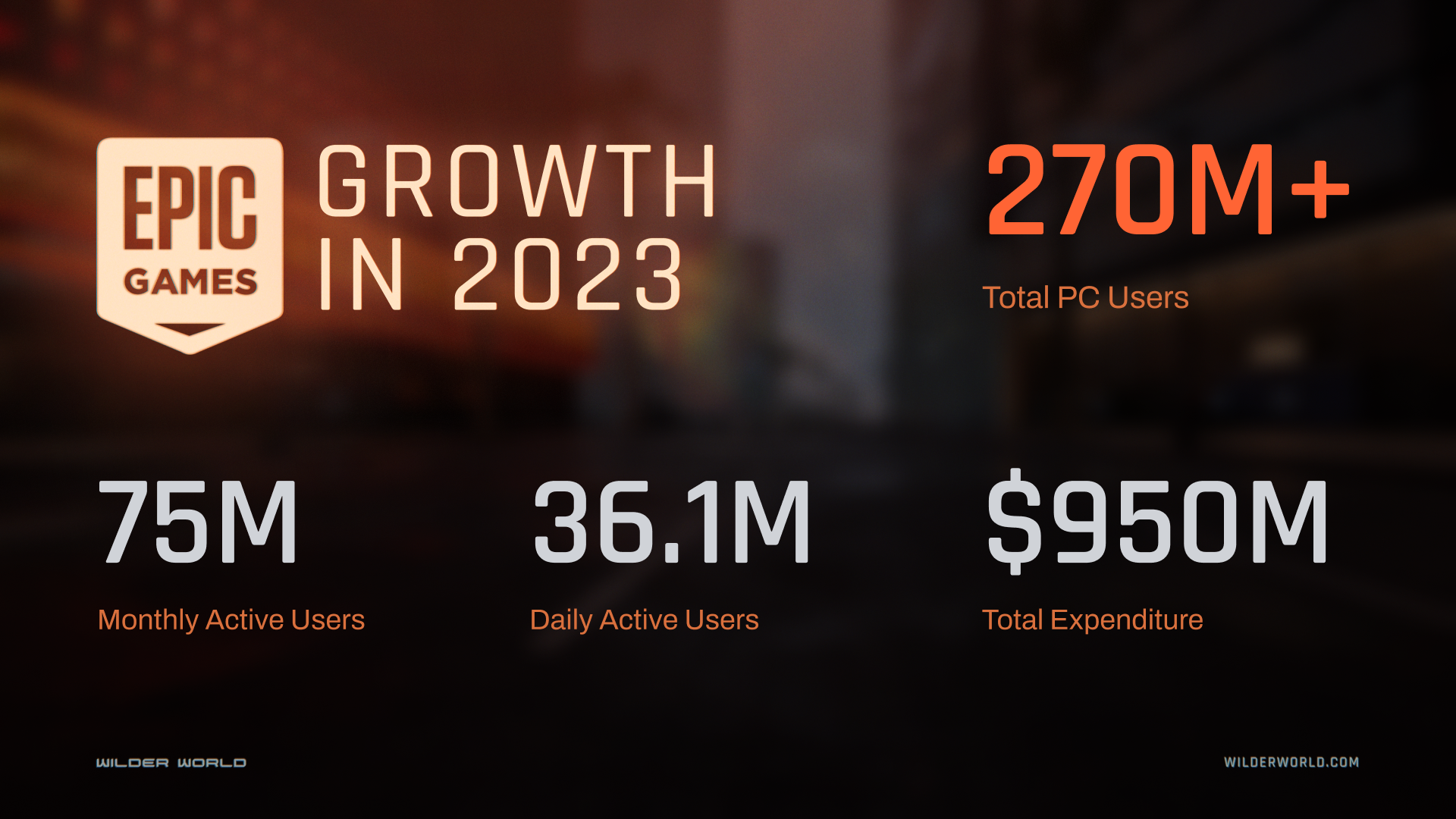 EPIC GAMES

GROWTH IN 2023

270M+

Total PC Users

75M

Monthly Active Users

36.1M

Daily Active Users

$950M

Total Expenditure

WILDER WORLD

WILDERWORLD.COM