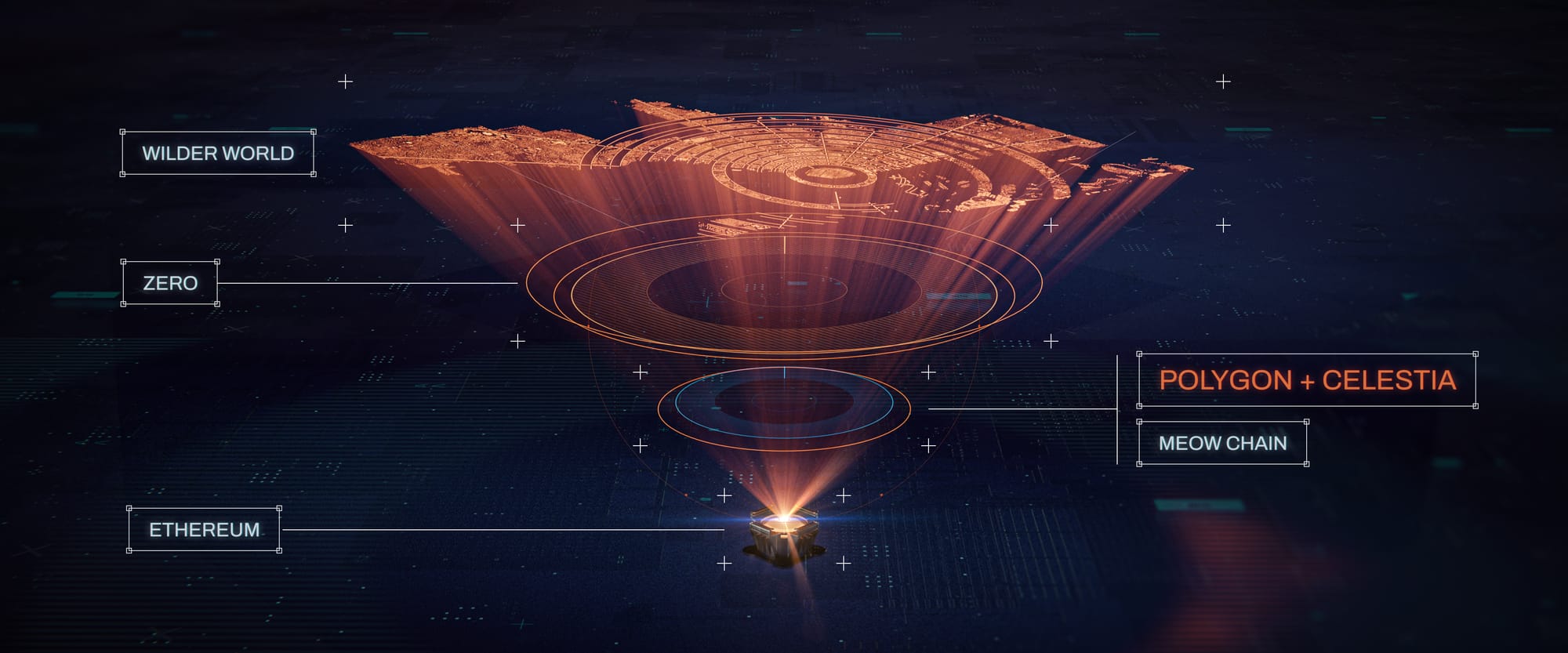 WILDER WORLD

ZERO

POLYGON + CELESTIA

MEOW CHAIN

ETHEREUM