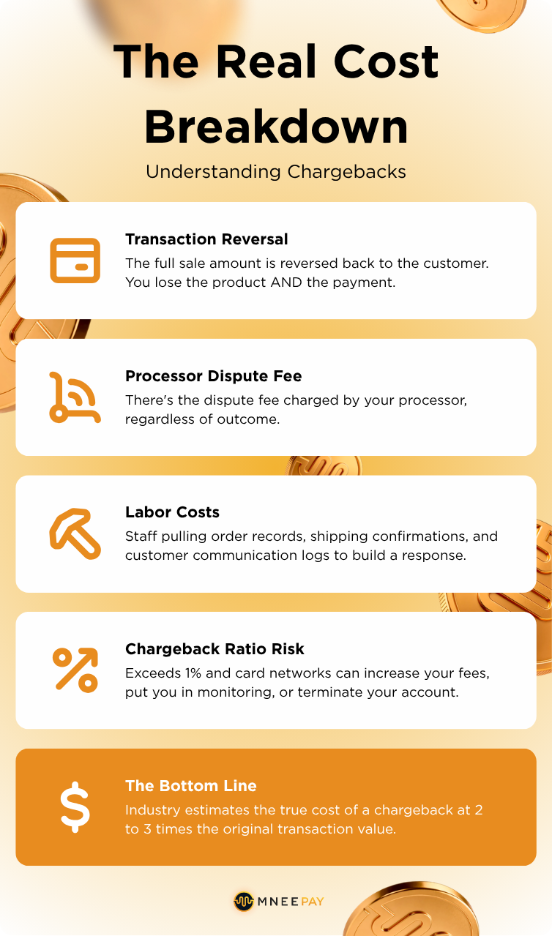 The Real Cost Breakdown

Understanding Chargebacks

Transaction Reversal
The full sale amount is reversed back to the customer. You lose the product AND the payment.

Processor Dispute Fee
There's the dispute fee charged by your processor, regardless of outcome.

Labor Costs
Staff pulling order records, shipping confirmations, and customer communication logs to build a response.

Chargeback Ratio Risk
Exceeds 1% and card networks can increase your fees, put you in monitoring, or terminate your account.

$

The Bottom Line
Industry estimates the true cost of a chargeback at 2 to 3 times the original transaction value.

MNEEPAY