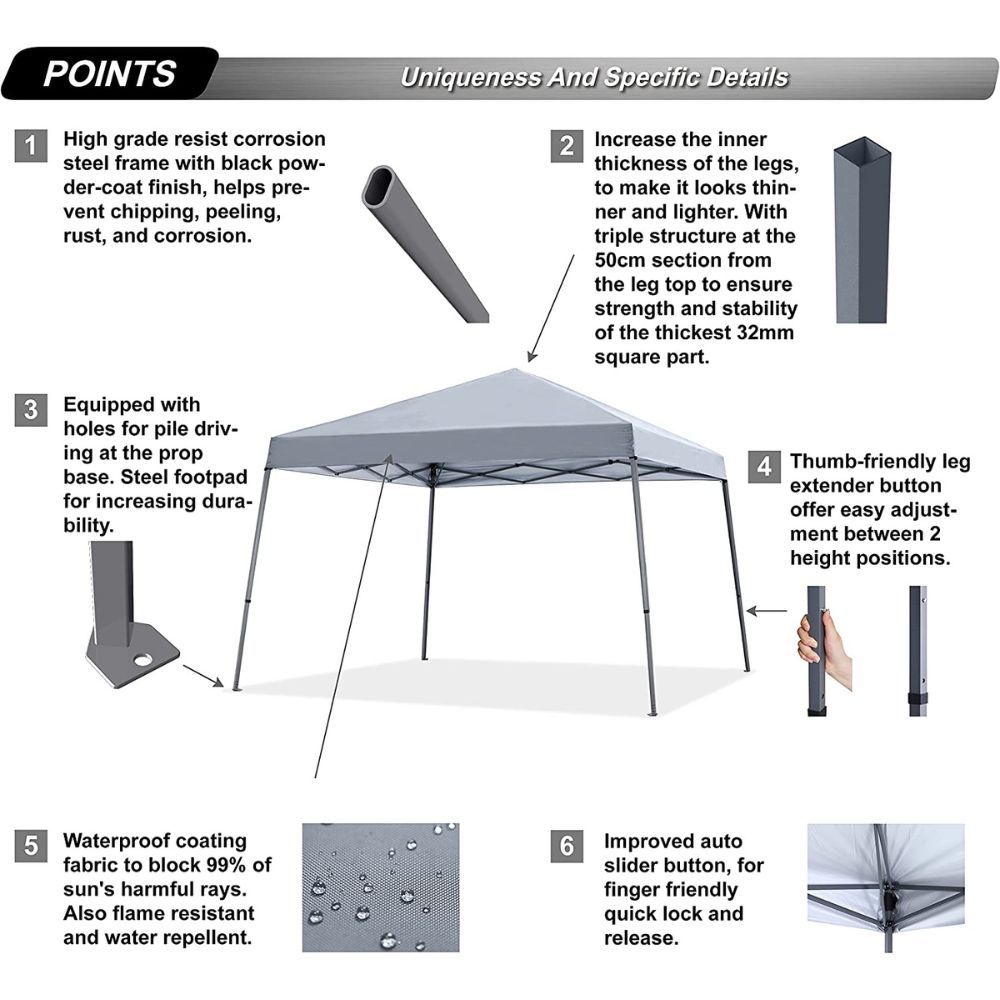 POINTS

Uniqueness And Specific Details

1 High grade resist corrosion steel frame with black powder-coat finish, helps prevent chipping, peeling, rust, and corrosion.

2 Increase the inner thickness of the legs, to make it looks thinner and lighter. With triple structure at the 50cm section from the leg top to ensure strength and stability of the thickest 32mm square part.

3 Equipped with holes for pile driving at the prop base. Steel footpad for increasing durability.

4 Thumb-friendly leg extender button offer easy adjustment between 2 height positions.

5 Waterproof coating fabric to block 99% of sun's harmful rays. Also flame resistant and water repellent.

6 Improved auto slider button, for finger friendly quick lock and release.