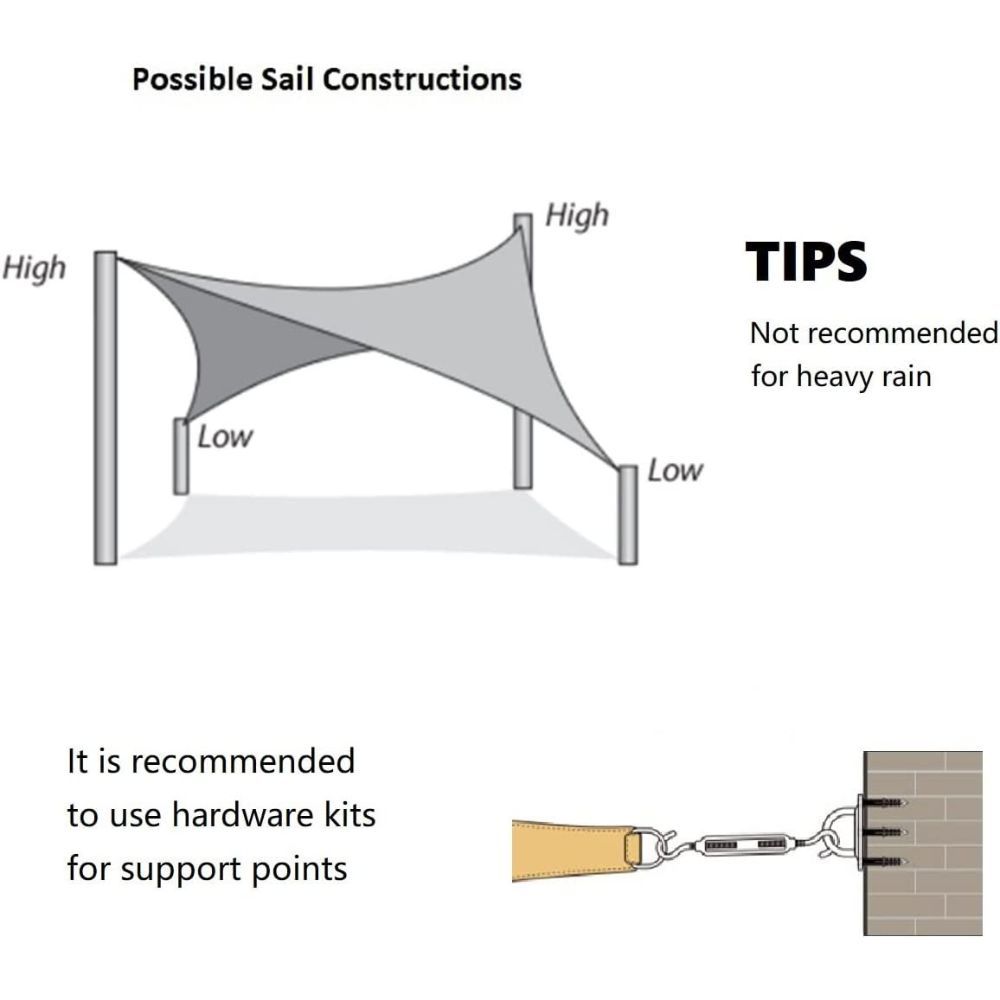 Possible Sail Constructions

High

High

Low

Low

TIPS

Not recommended for heavy rain

It is recommended to use hardware kits for support points