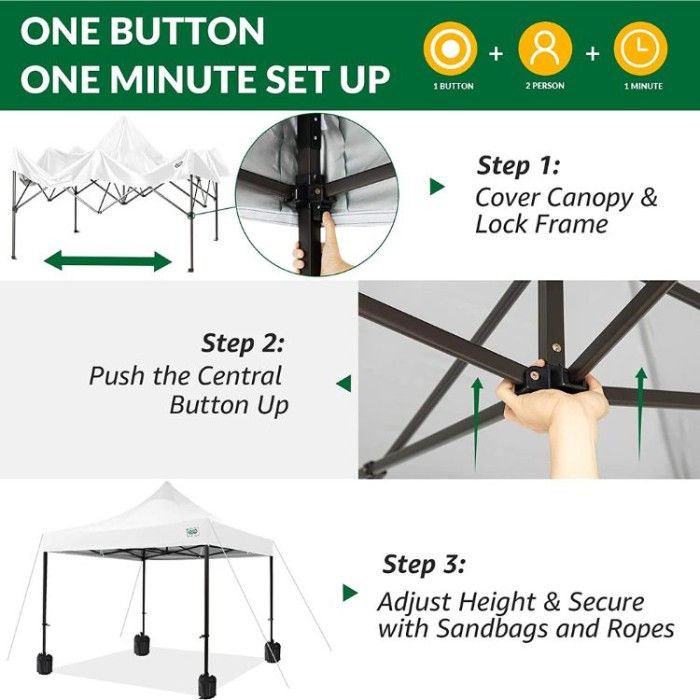 ONE BUTTON
ONE MINUTE SET UP

1 BUTTON + 2 PERSON + 1 MINUTE

Step 1:
Cover Canopy & Lock Frame

Step 2:
Push the Central Button Up

Step 3:
Adjust Height & Secure with Sandbags and Ropes