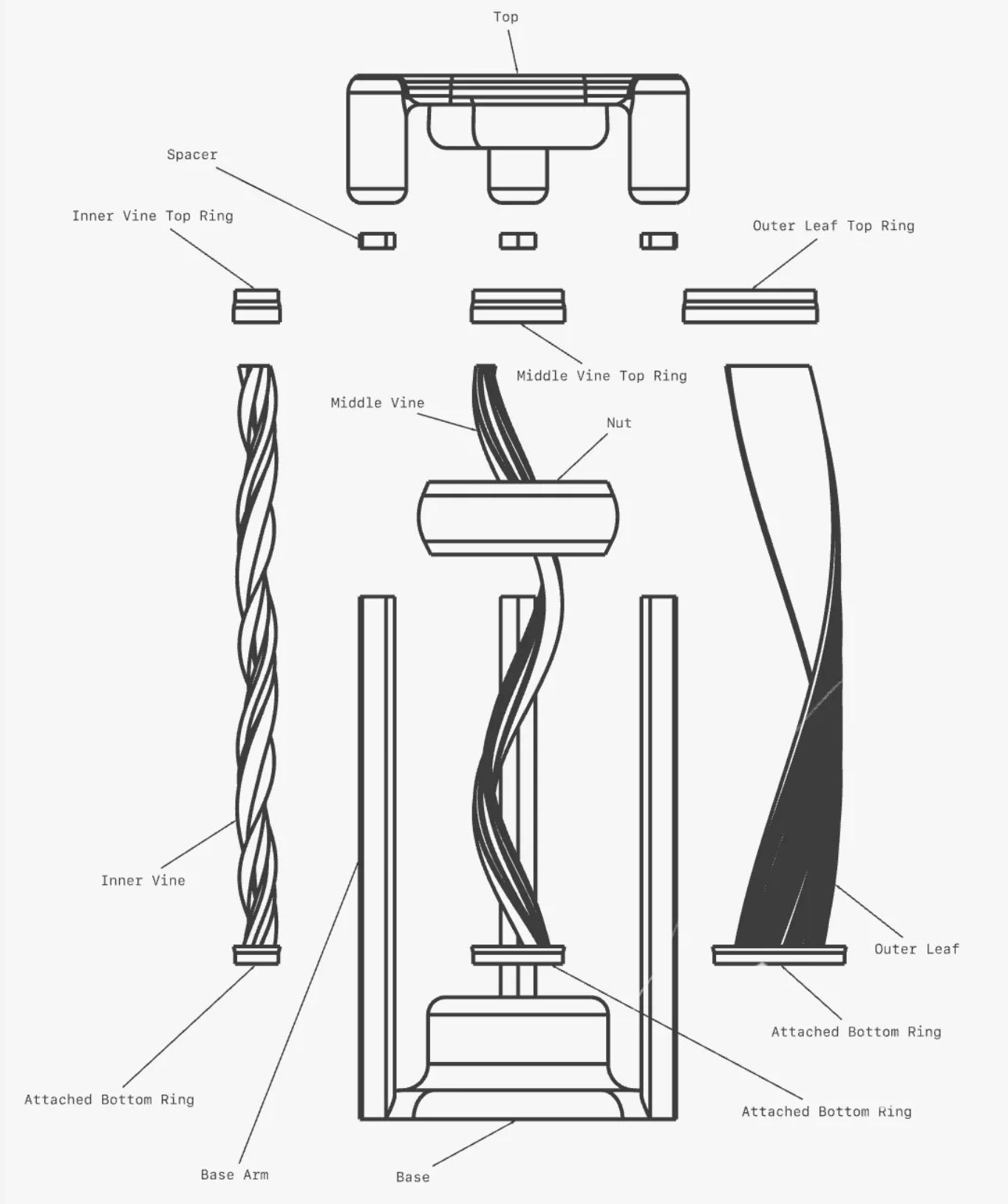 Top

Spacer

Inner Vine Top Ring

Outer Leaf Top Ring

Middle Vine Top Ring

Middle Vine

Nut

Inner Vine

Outer Leaf

Attached Bottom Ring

Attached Bottom Ring

Attached Bottom Ring

Base Arm

Base