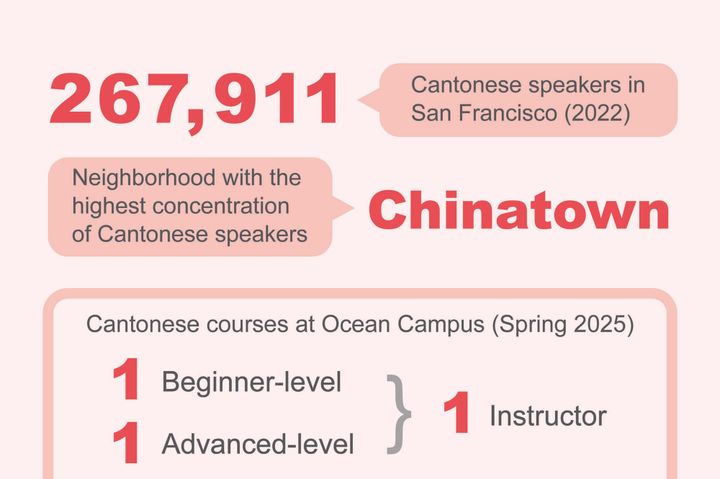 267,911

Cantonese speakers in San Francisco (2022)

Neighborhood with the highest concentration of Cantonese speakers

Chinatown

Cantonese courses at Ocean Campus (Spring 2025)

1 Beginner-level

1 Advanced-level

1 Instructor