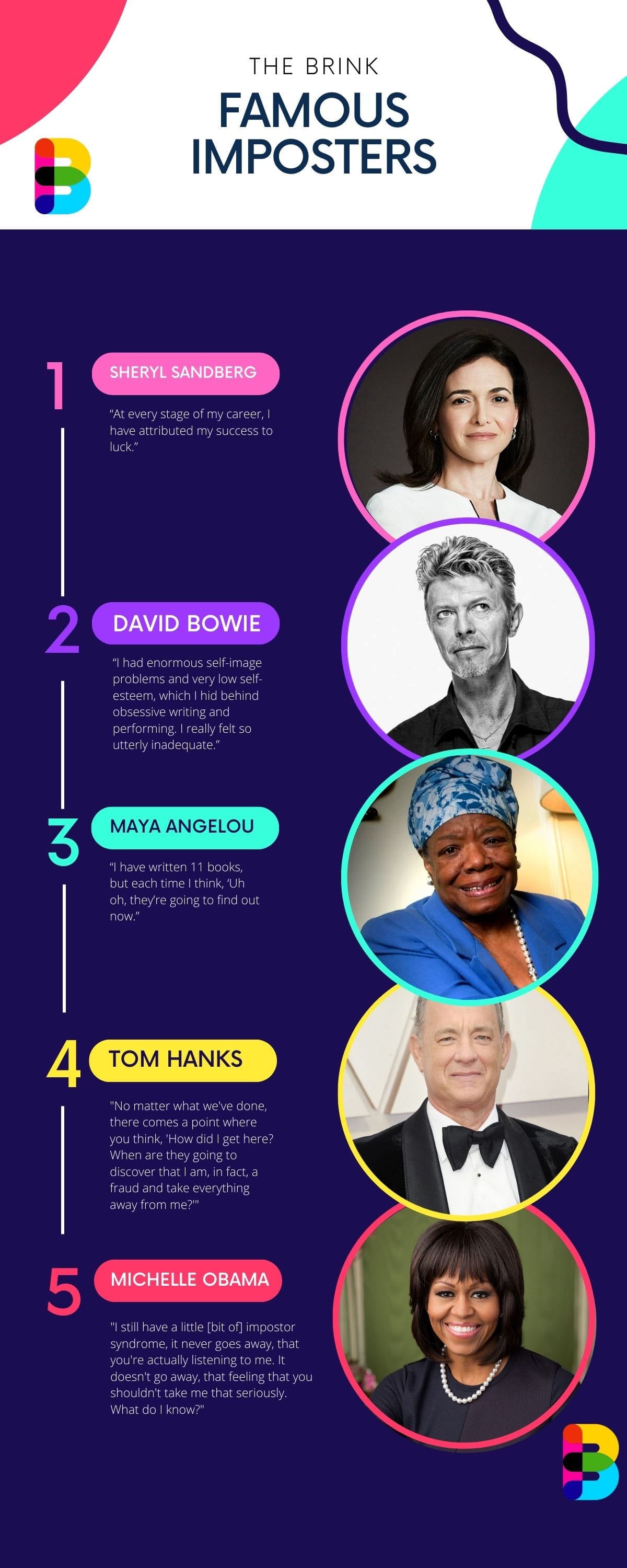 THE BRINK
FAMOUS IMPOSTERS

1
SHERYL SANDBERG
“At every stage of my career, I have attributed my success to luck.”

2
DAVID BOWIE
“I had enormous self-image problems and very low self-esteem, which I hid behind obsessive writing and performing. I really felt so utterly inadequate.”

3
MAYA ANGELOU
“I have written 11 books, but each time I think, ‘Uh oh, they’re going to find out now.”

4
TOM HANKS
"No matter what we've done, there comes a point where you think, 'How did I get here? When are they going to discover that I am, in fact, a fraud and take everything away from me?'"

5
MICHELLE OBAMA
"I still have a little [bit of] impostor syndrome, it never goes away, that you're actually listening to me. It doesn't go away, that feeling that you shouldn't take me that seriously. What do I know?"