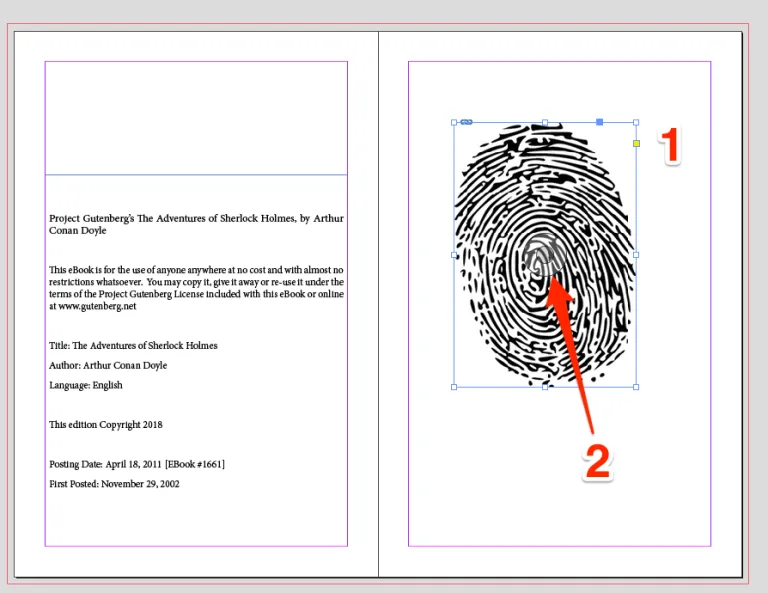 Project Gutenberg's The Adventures of Sherlock Holmes, by Arthur Conan Doyle

This eBook is for the use of anyone anywhere at no cost and with almost no restrictions whatsoever. You may copy it, give it away or re-use it under the terms of the Project Gutenberg License included with this eBook or online at www.gutenberg.net

Title: The Adventures of Sherlock Holmes

Author: Arthur Conan Doyle

Language: English

This edition Copyright 2018

Posting Date: April 18, 2011 [EBook #1661]

First Posted: November 29, 2002

1

2