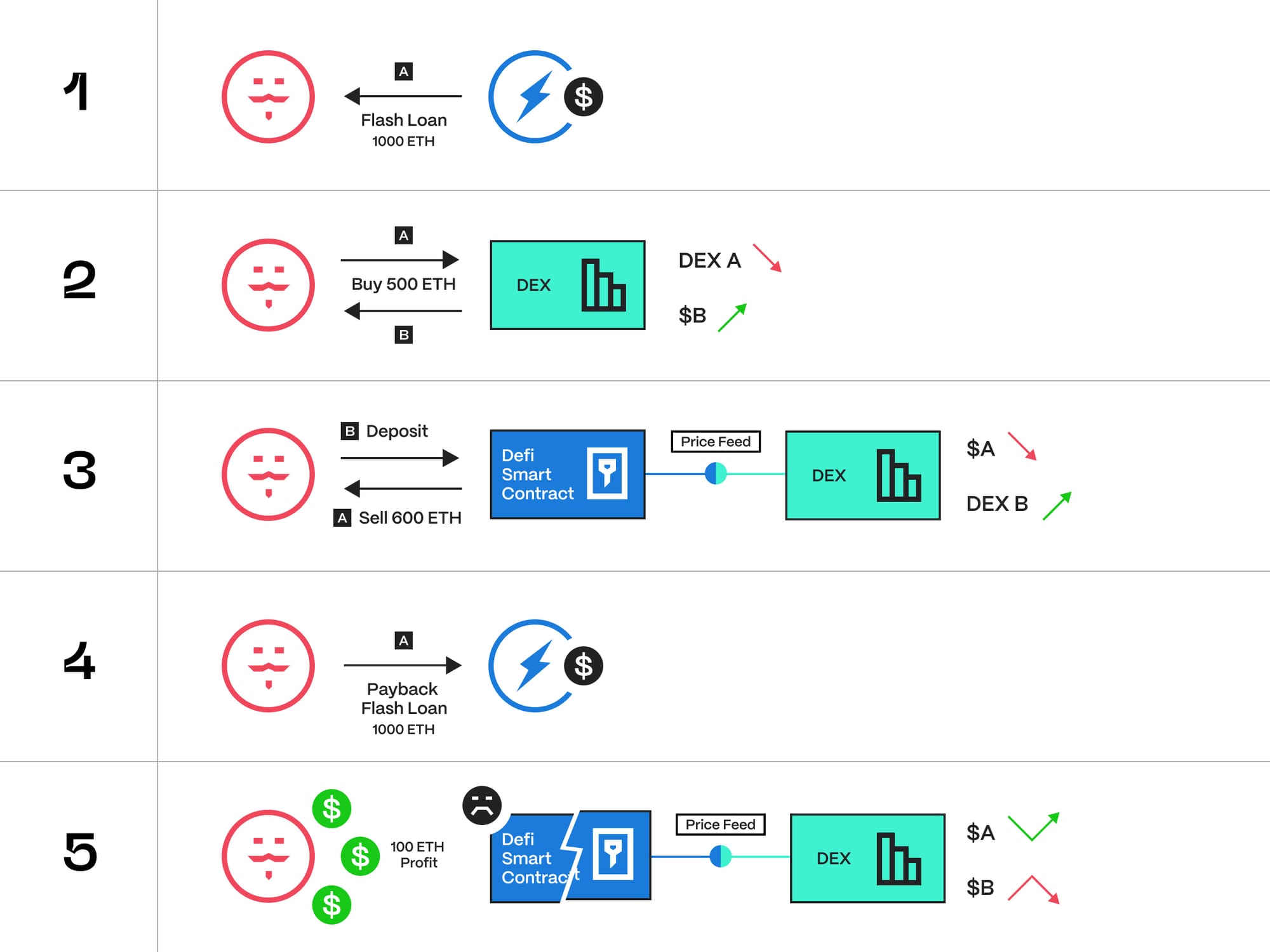 1

A

Flash Loan
1000 ETH

$

2

A

Buy 500 ETH

B

DEX

DEX A

$B

3

B Deposit

A Sell 600 ETH

Defi Smart Contract

Price Feed

DEX

$A

DEX B

4

A

Payback Flash Loan
1000 ETH

$

5

$

$

$

100 ETH Profit

Defi Smart Contract

Price Feed

DEX

$A

$B