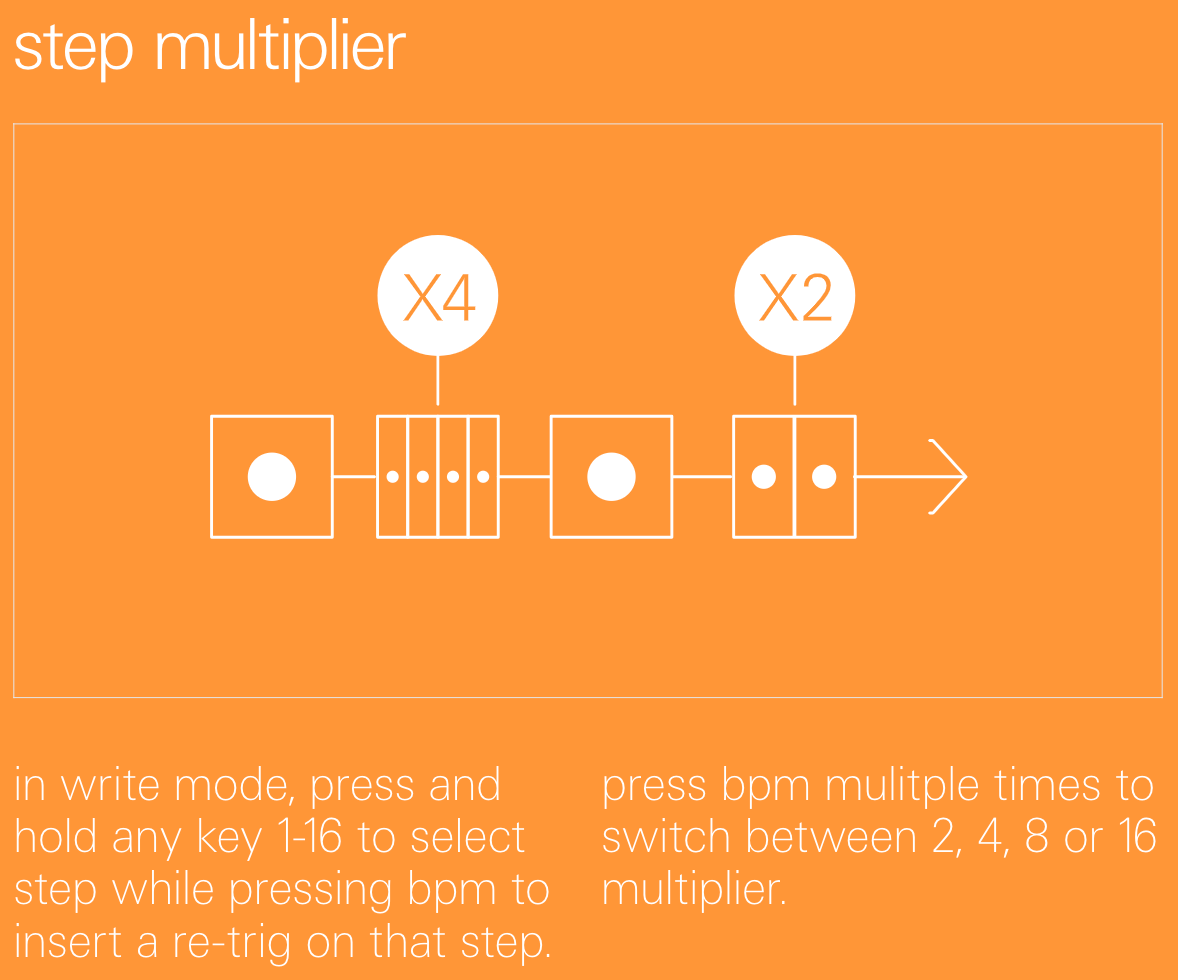 step multiplier

X4

X2

in write mode, press and hold any key 1-16 to select step while pressing bpm to insert a re-trig on that step.

press bpm mulitple times to switch between 2, 4, 8 or 16 multiplier.