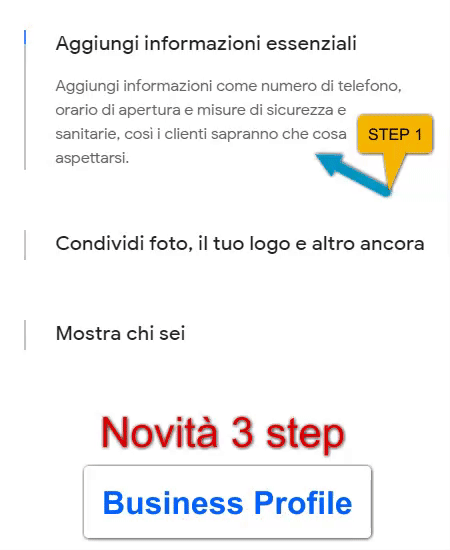 Aggiungi informazioni essenziali

Aggiungi informazioni come numero di telefono, orario di apertura e misure di sicurezza e sanitarie, così i clienti sapranno che cosa aspettarsi.

STEP 1

Condividi foto, il tuo logo e altro ancora

Mostra chi sei

Novità 3 step

Business Profile