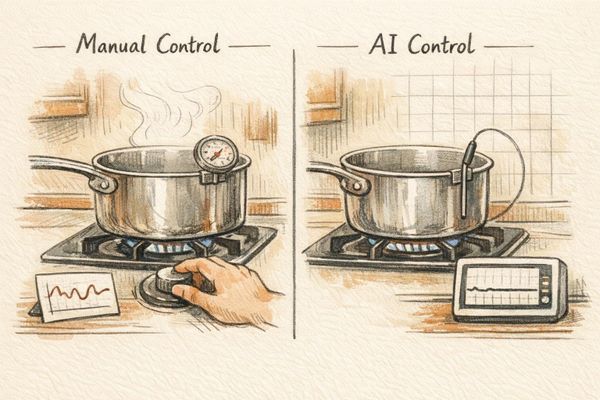 Manual Control

AI Control