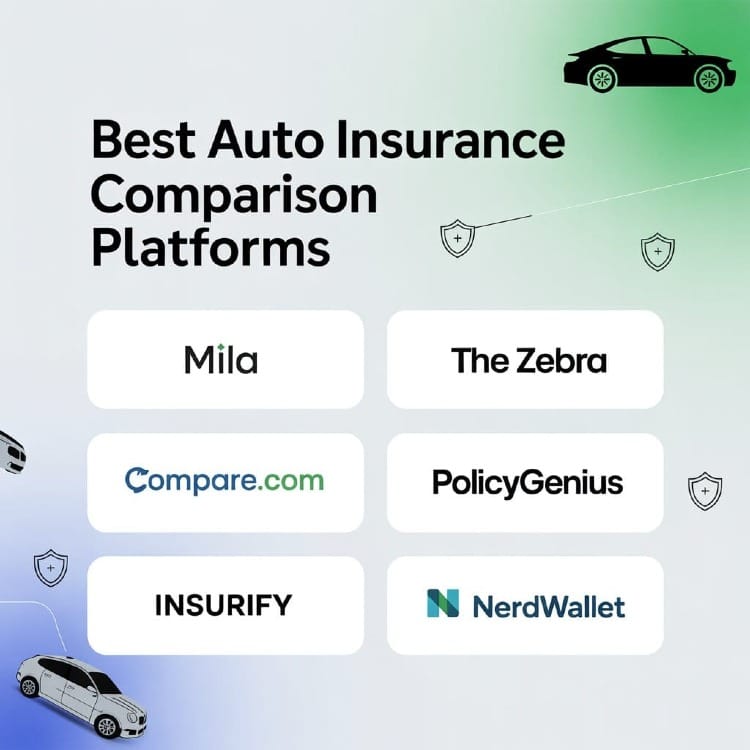 Best Auto Insurance Comparison Platforms

Mila

The Zebra

Compare.com

PolicyGenius

INSURIFY

NerdWallet