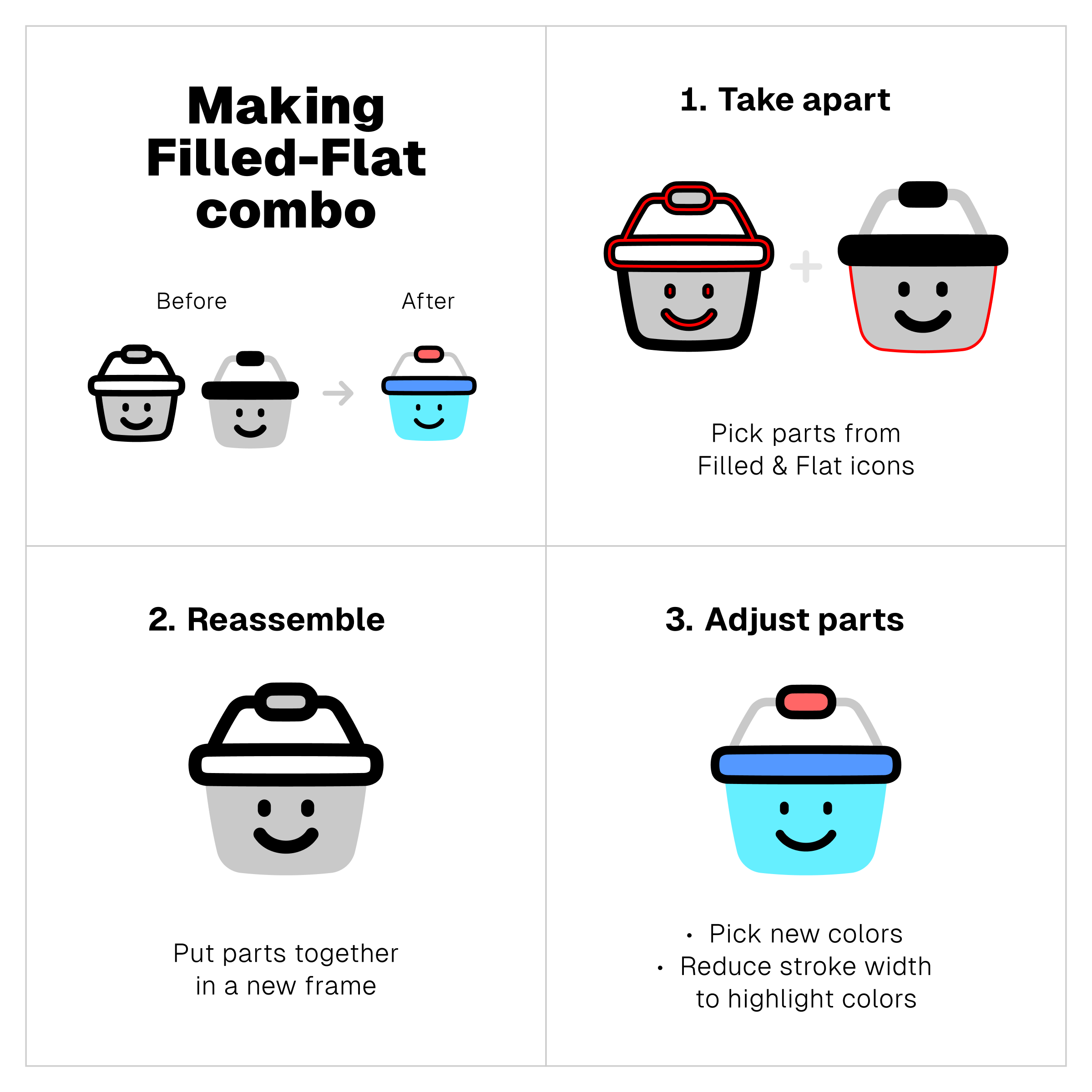 Making Filled-Flat combo

Before

After

1. Take apart

Pick parts from Filled & Flat icons

2. Reassemble

Put parts together in a new frame

3. Adjust parts

• Pick new colors
• Reduce stroke width to highlight colors