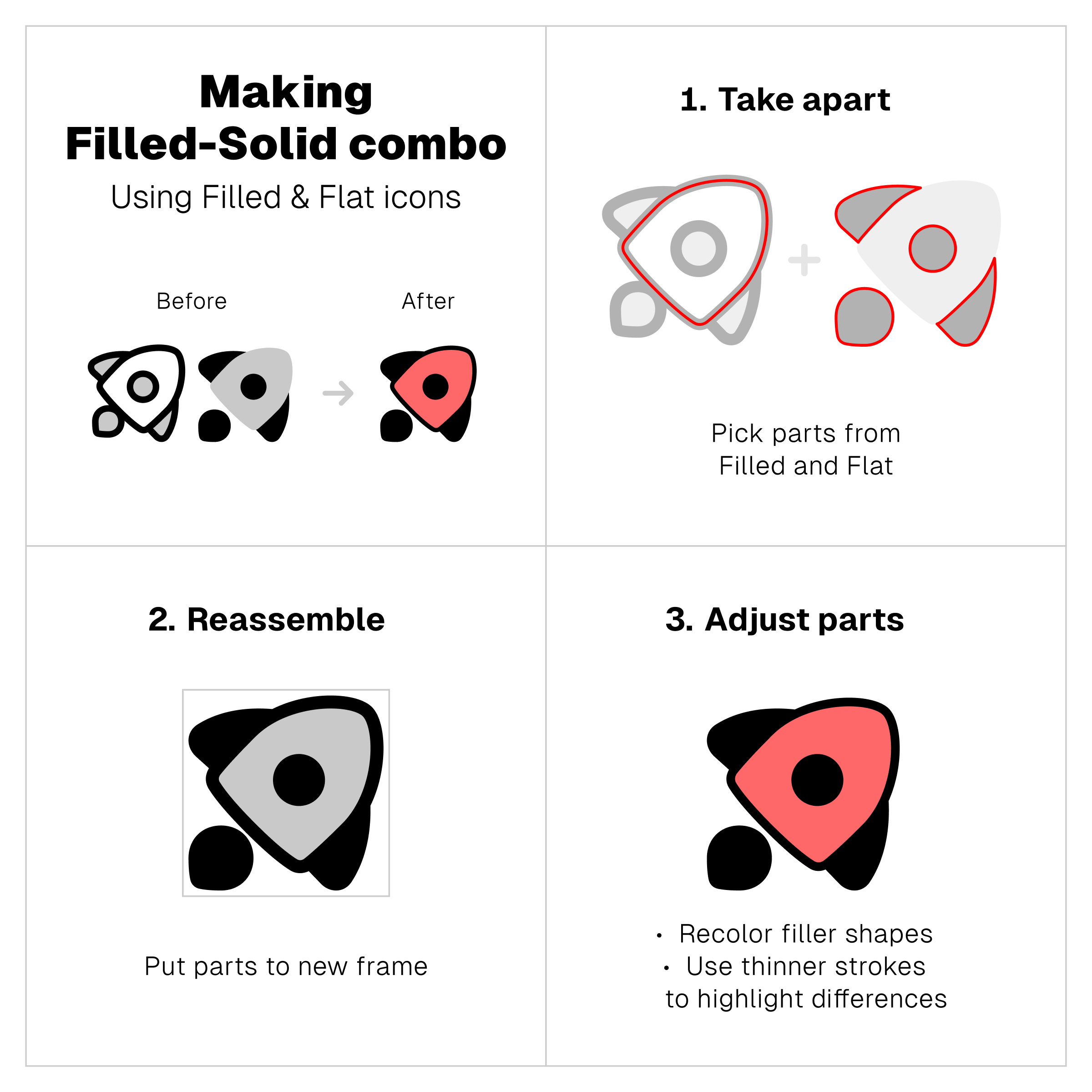 Making
Filled-Solid combo

Using Filled & Flat icons

Before

After

1. Take apart

Pick parts from
Filled and Flat

2. Reassemble

Put parts to new frame

3. Adjust parts

• Recolor filler shapes
• Use thinner strokes
to highlight differences