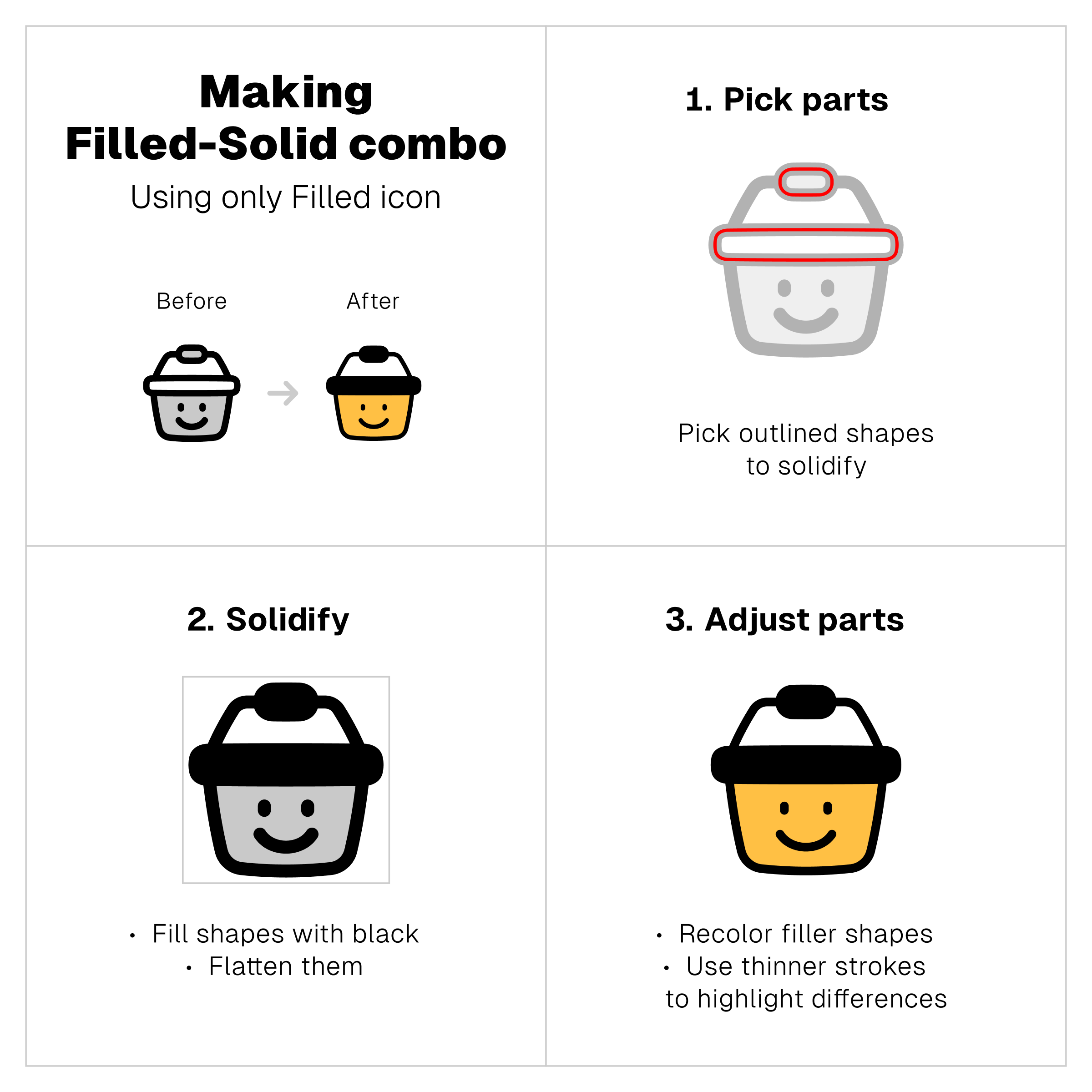 Making
Filled-Solid combo

Using only Filled icon

Before

After

1. Pick parts

Pick outlined shapes to solidify

2. Solidify

• Fill shapes with black
• Flatten them

3. Adjust parts

• Recolor filler shapes
• Use thinner strokes to highlight differences