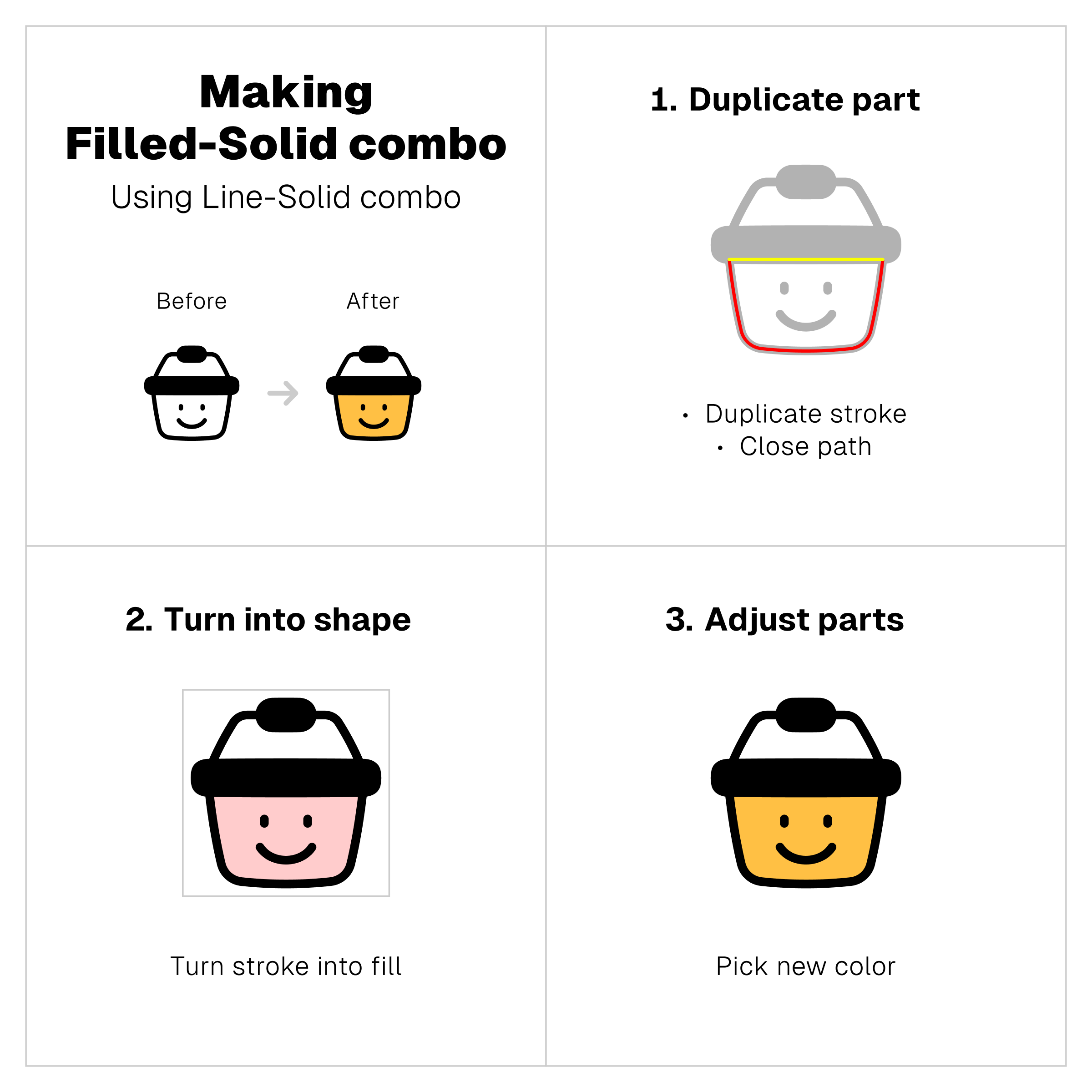 Making Filled-Solid combo

Using Line-Solid combo

Before

After

1. Duplicate part

• Duplicate stroke
• Close path

2. Turn into shape

Turn stroke into fill

3. Adjust parts

Pick new color