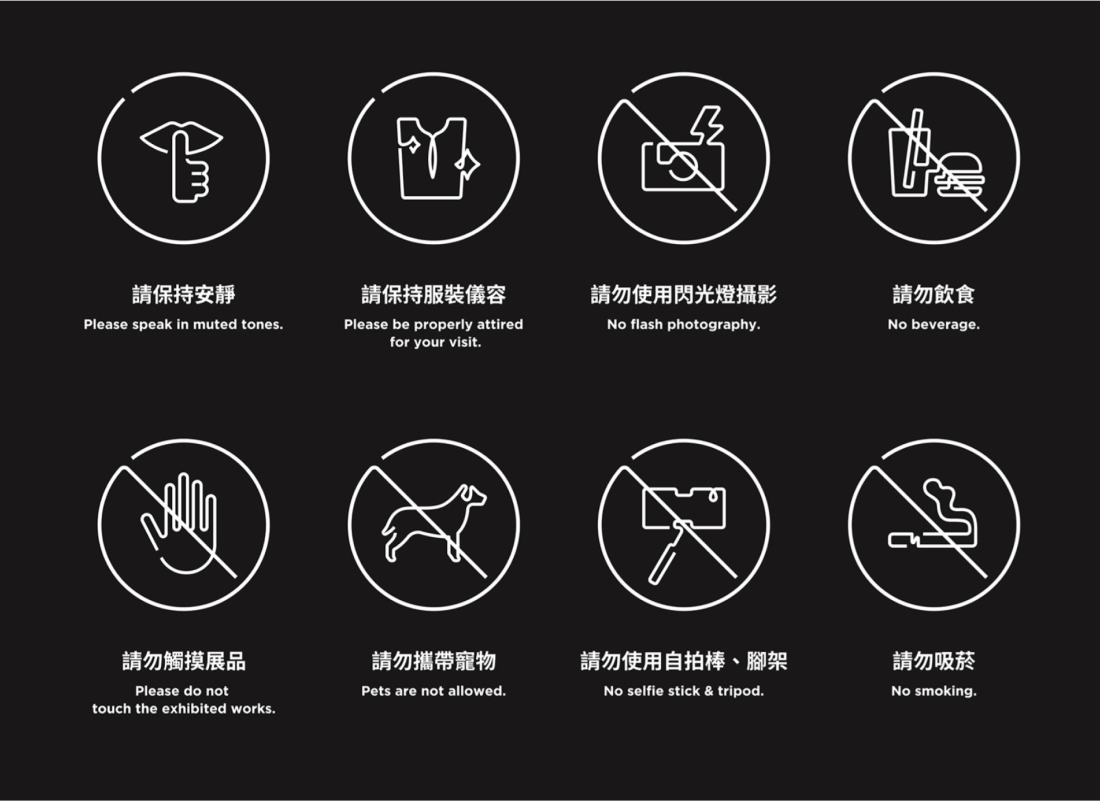 請保持安靜
Please speak in muted tones.

請保持服裝儀容
Please be properly attired for your visit.

請勿使用閃光燈攝影
No flash photography.

請勿飲食
No beverage.

請勿觸摸展品
Please do not touch the exhibited works.

請勿攜帶寵物
Pets are not allowed.

請勿使用自拍棒、腳架
No selfie stick & tripod.

請勿吸菸
No smoking.