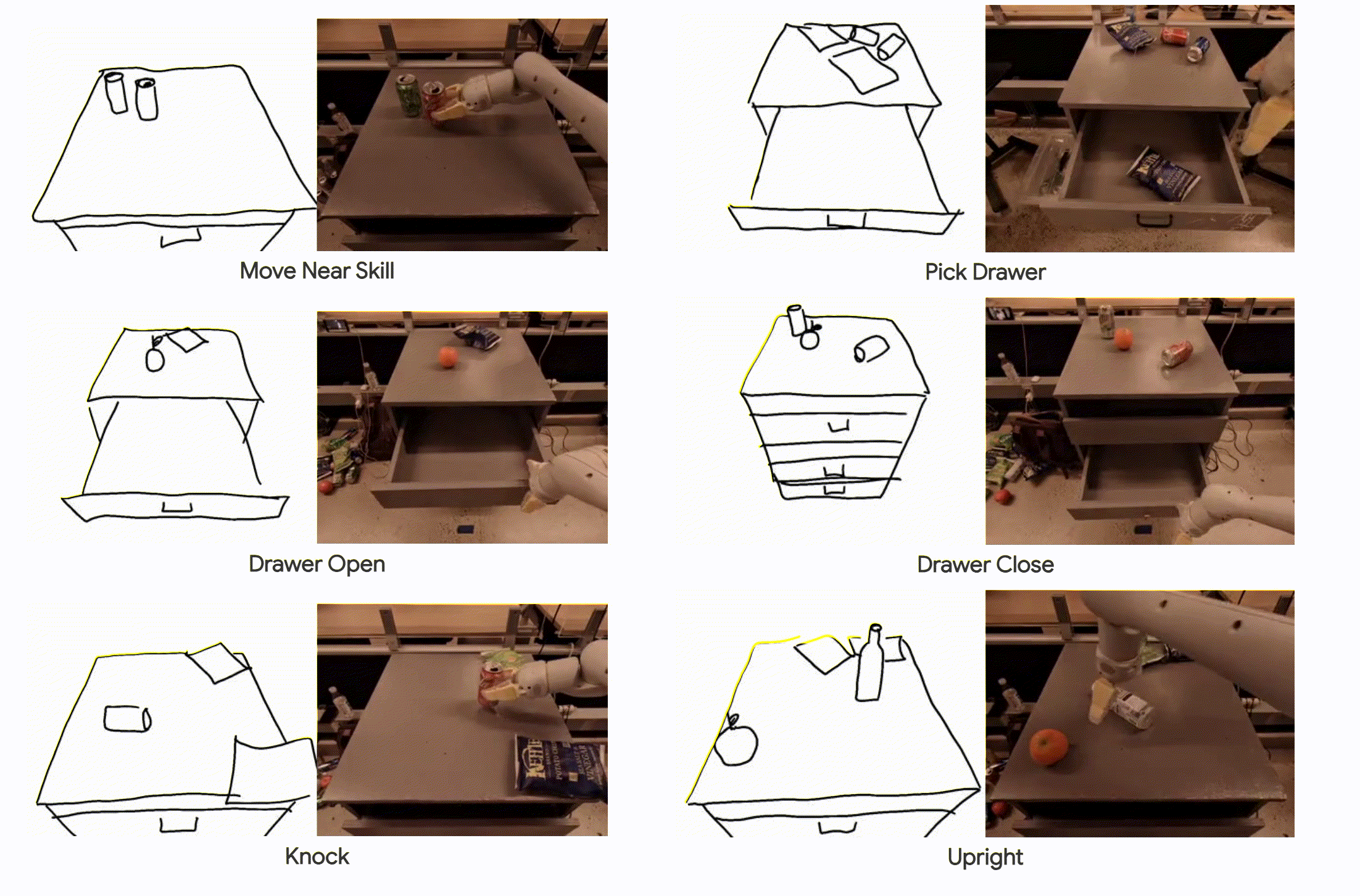 Move Near Skill

Pick Drawer

Drawer Open

Drawer Close

Knock

Upright