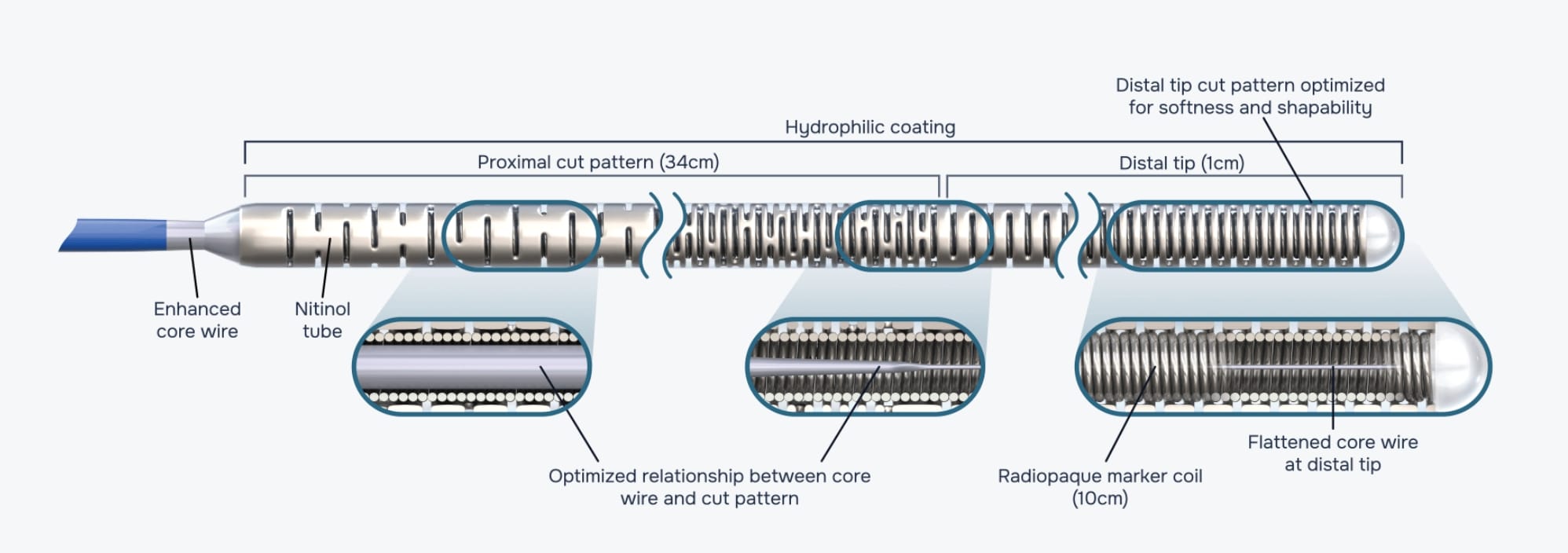 Distal tip cut pattern optimized for softness and shapability

Hydrophilic coating

Proximal cut pattern (34cm)

Distal tip (1cm)

Enhanced core wire

Nitinol tube

Optimized relationship between core wire and cut pattern

Radiopaque marker coil (10cm)

Flattened core wire at distal tip