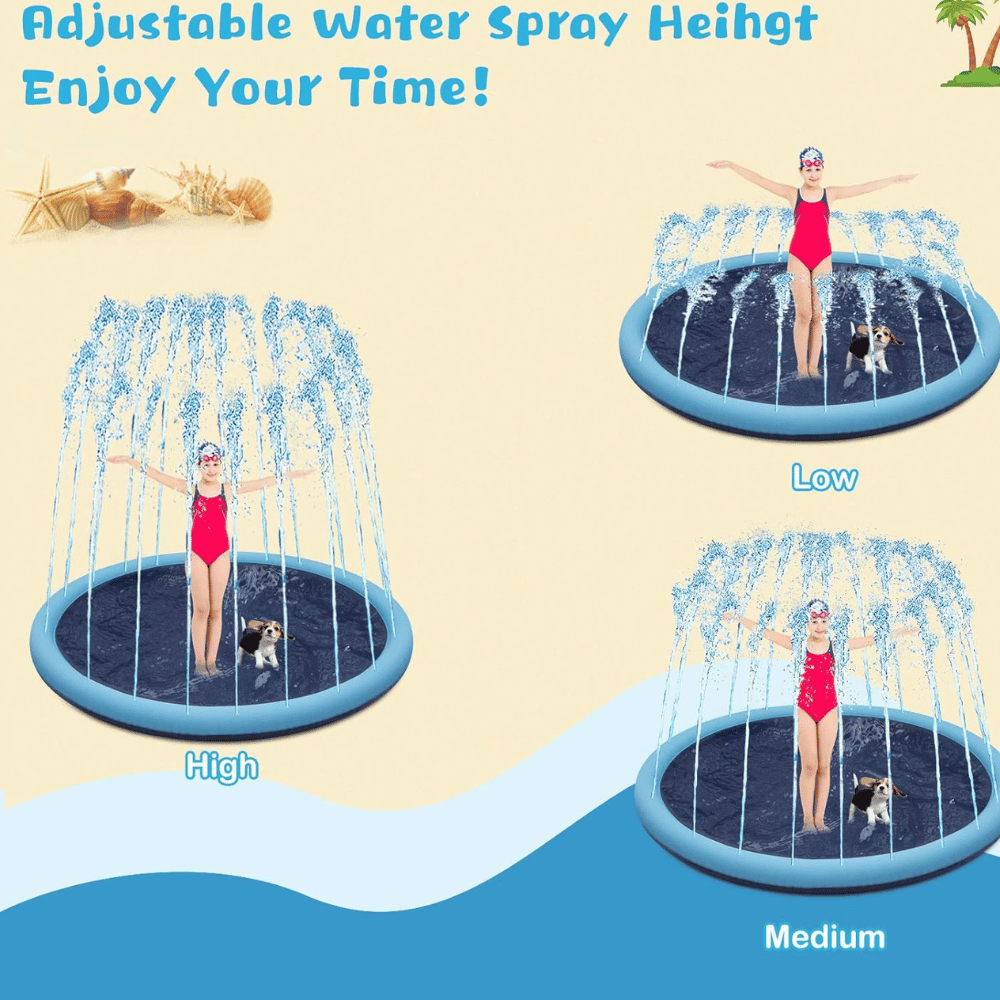 Adjustable Water Spray Heihgt
Enjoy Your Time!

Low

High

Medium