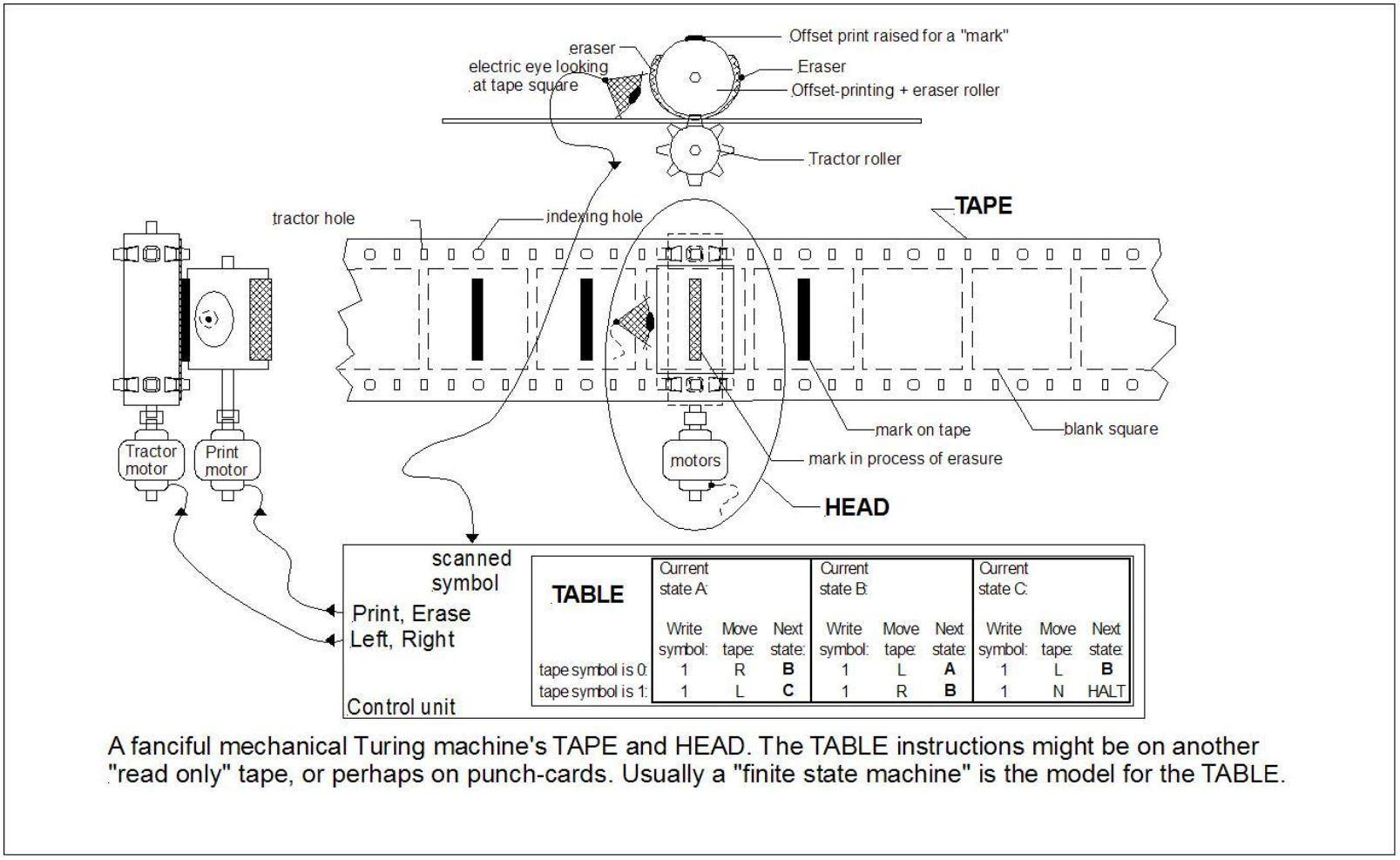 eraser
electric eye looking at tape square
Offset print raised for a "mark"
Eraser
Offset-printing + eraser roller
Tractor roller
tractor hole
indexing hole
TAPE
Tractor motor
Print motor
motors
mark on tape
blank square
mark in process of erasure
HEAD

scanned symbol
Print, Erase
Left, Right
Control unit

| TABLE | Current state A: | | | Current state B: | | | Current state C: | | |
|---|---|---|---|---|---|---|---|---|---|
| | Write symbol: | Move tape: | Next state: | Write symbol: | Move tape: | Next state: | Write symbol: | Move tape: | Next state: |
| tape symbol is 0: | 1 | R | B | 1 | L | A | 1 | L | B |
| tape symbol is 1: | 1 | L | C | 1 | R | B | 1 | N | HALT |

A fanciful mechanical Turing machine's TAPE and HEAD. The TABLE instructions might be on another "read only" tape, or perhaps on punch-cards. Usually a "finite state machine" is the model for the TABLE.