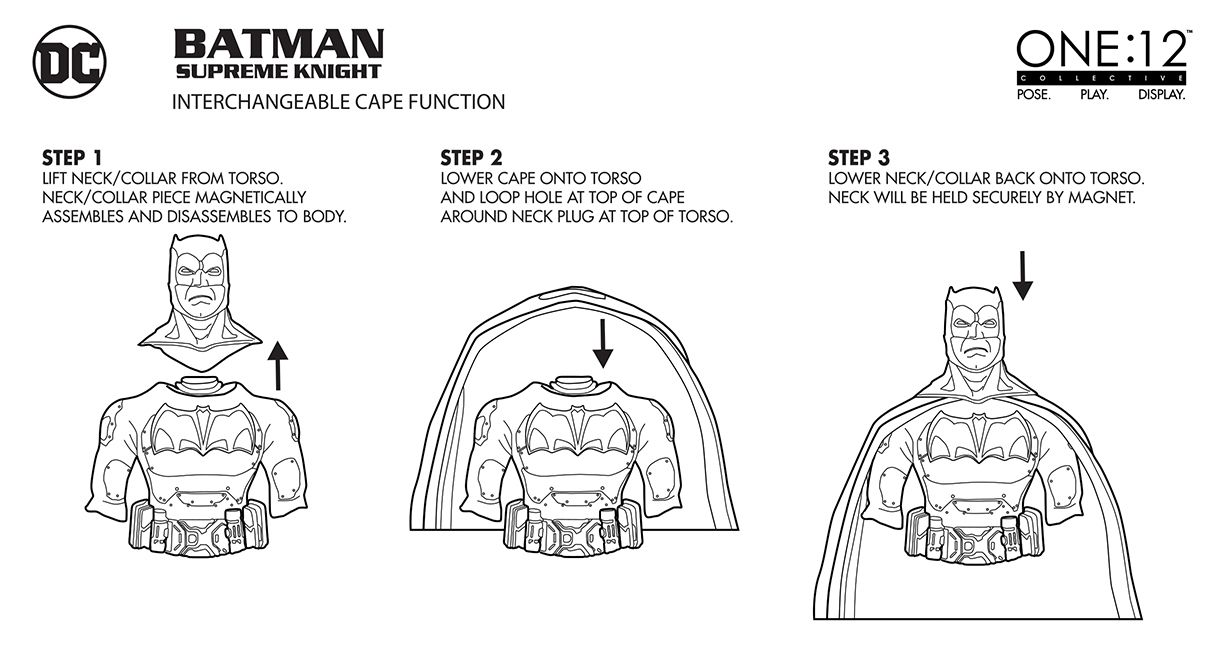 DC

BATMAN
SUPREME KNIGHT

INTERCHANGEABLE CAPE FUNCTION

ONE:12™
COLLECTIVE
POSE. PLAY. DISPLAY.

STEP 1
LIFT NECK/COLLAR FROM TORSO. NECK/COLLAR PIECE MAGNETICALLY ASSEMBLES AND DISASSEMBLES TO BODY.

STEP 2
LOWER CAPE ONTO TORSO AND LOOP HOLE AT TOP OF CAPE AROUND NECK PLUG AT TOP OF TORSO.

STEP 3
LOWER NECK/COLLAR BACK ONTO TORSO. NECK WILL BE HELD SECURELY BY MAGNET.