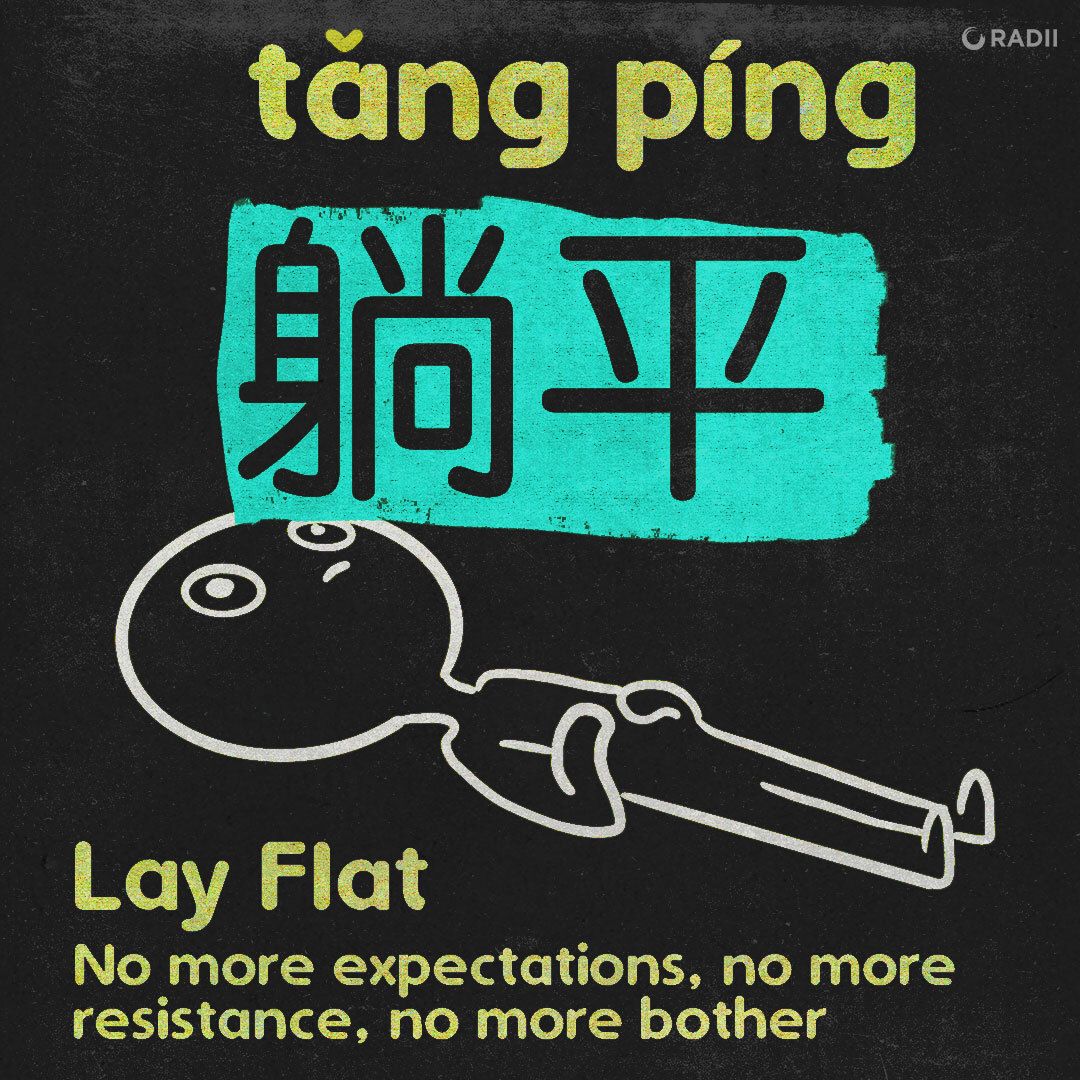 RADII

tǎng píng

躺平

Lay Flat

No more expectations, no more resistance, no more bother