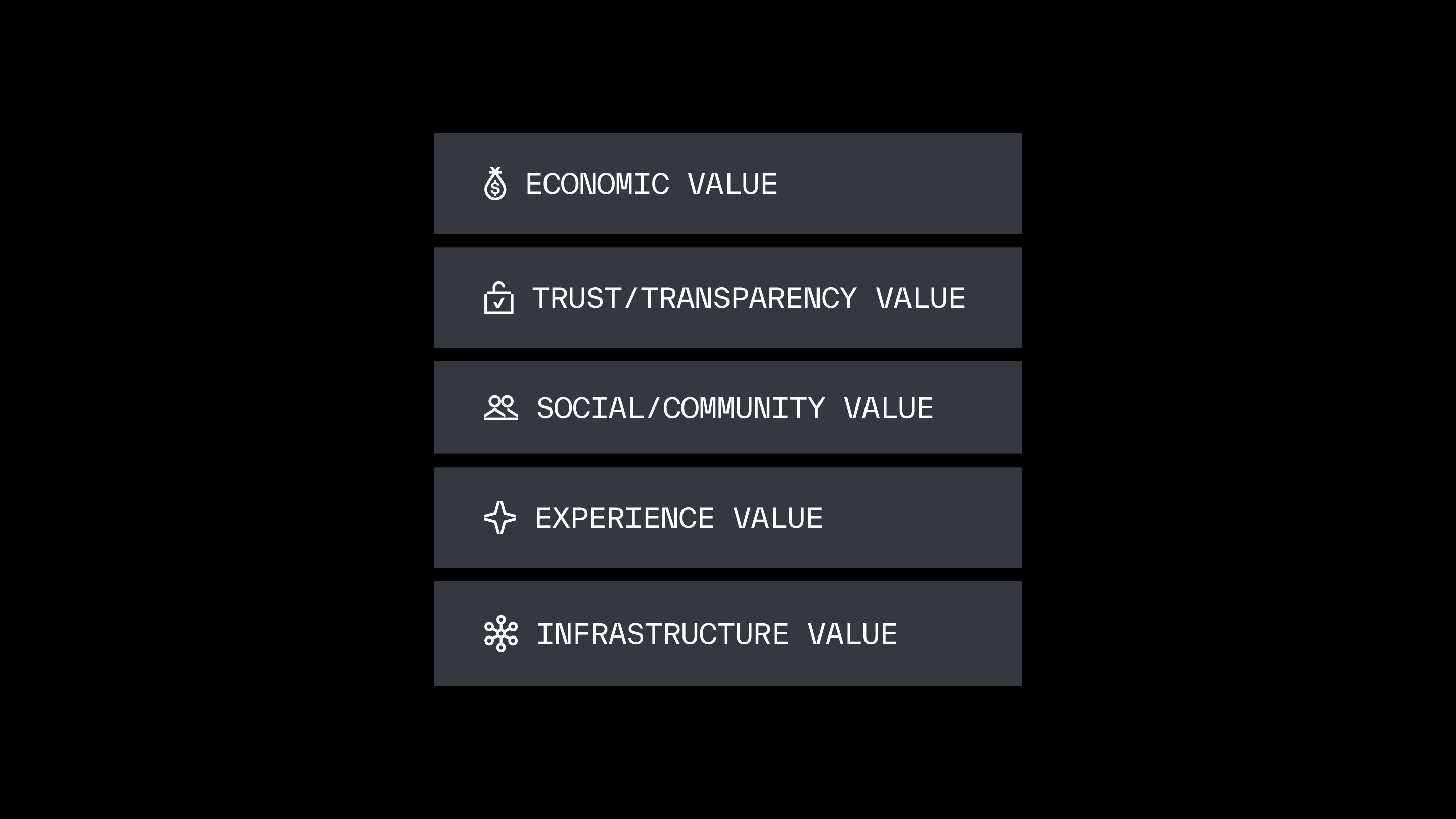 ECONOMIC VALUE

TRUST/TRANSPARENCY VALUE

SOCIAL/COMMUNITY VALUE

EXPERIENCE VALUE

INFRASTRUCTURE VALUE