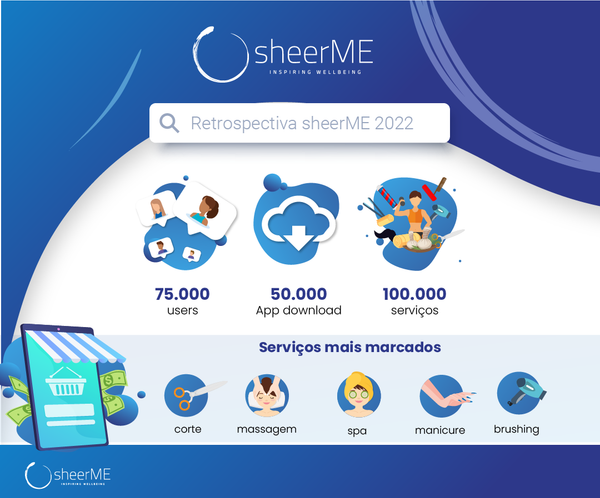 sheerME
INSPIRING WELLBEING

Retrospectiva sheerME 2022

75.000
users

50.000
App download

100.000
serviços

Serviços mais marcados

corte

massagem

spa

manicure

brushing

sheerME
INSPIRING WELLBEING