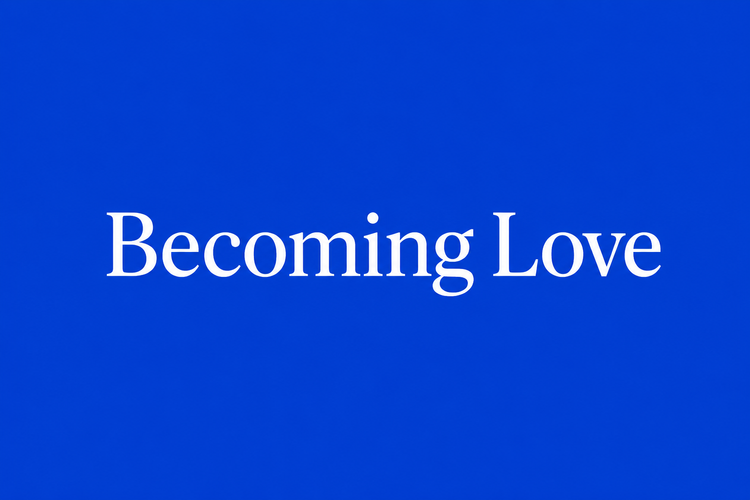 Becoming Love