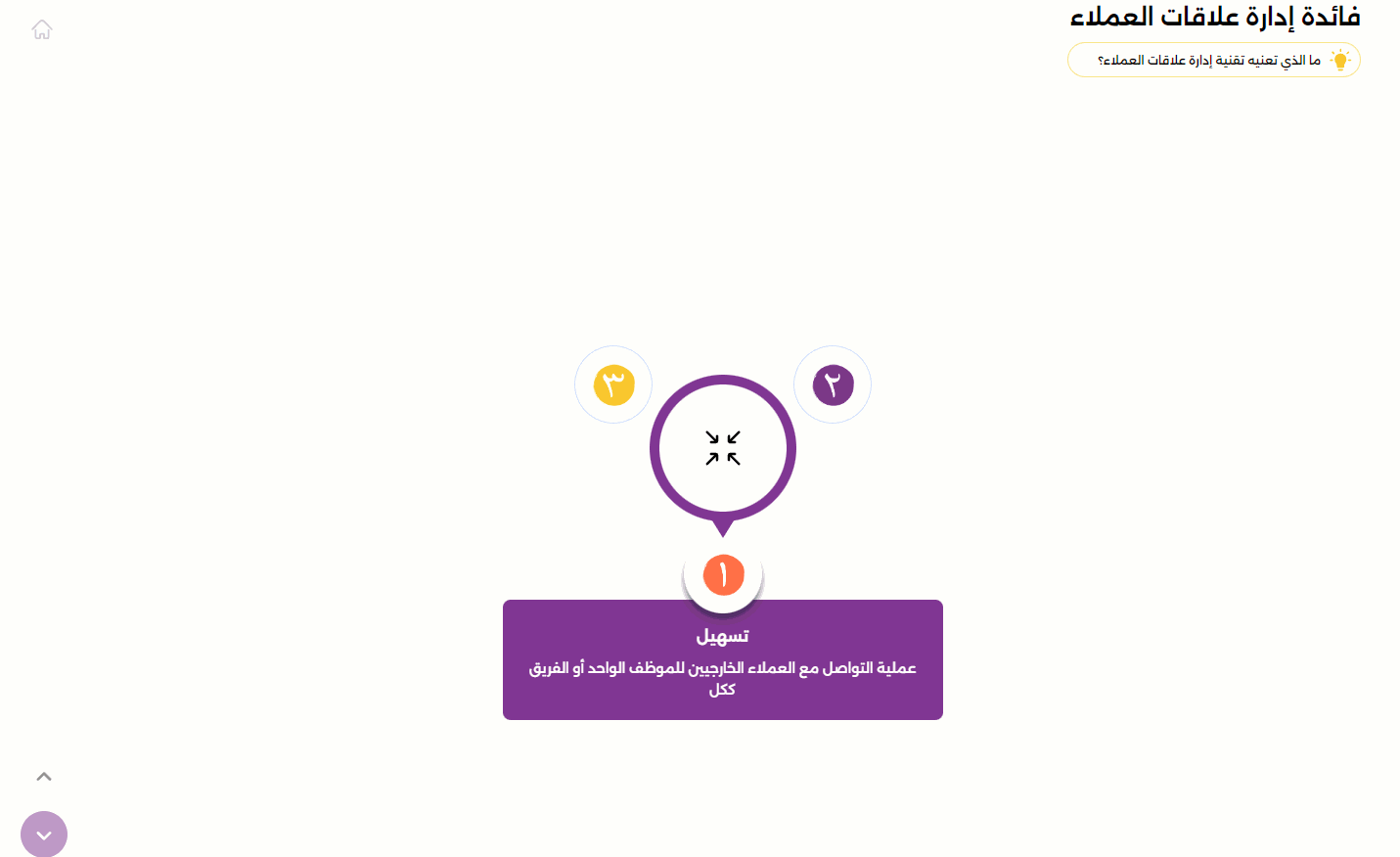 فائدة إدارة علاقات العملاء

ما الذي تعنيه تقنية إدارة علاقات العملاء؟

٣

٢

١

تسهيل

عملية التواصل مع العملاء الخارجيين للموظف الواحد أو الفريق ككل