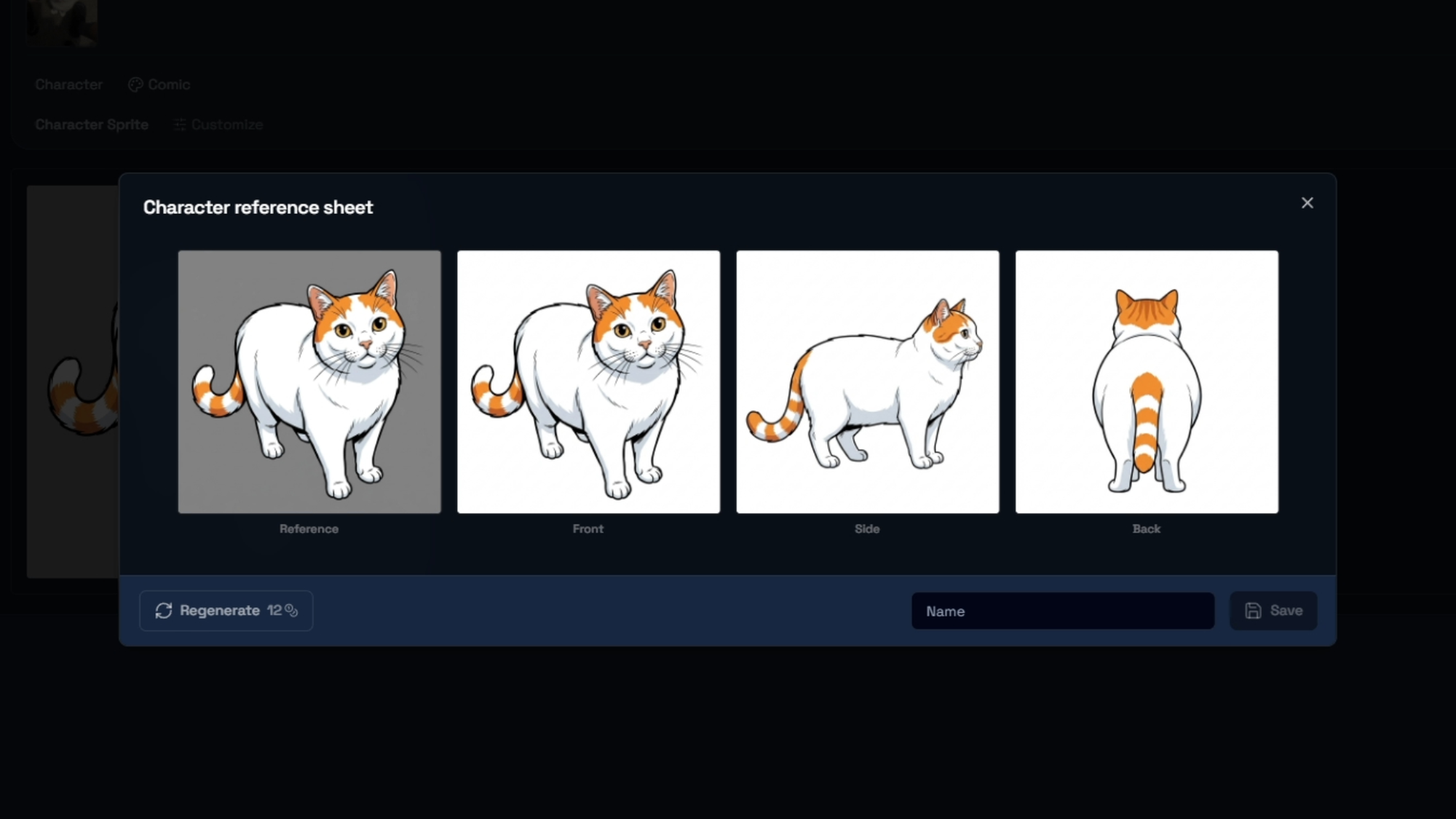 Character Comic

Character Sprite Customize

Character reference sheet

Reference

Front

Side

Back

Regenerate 12

Name

Save