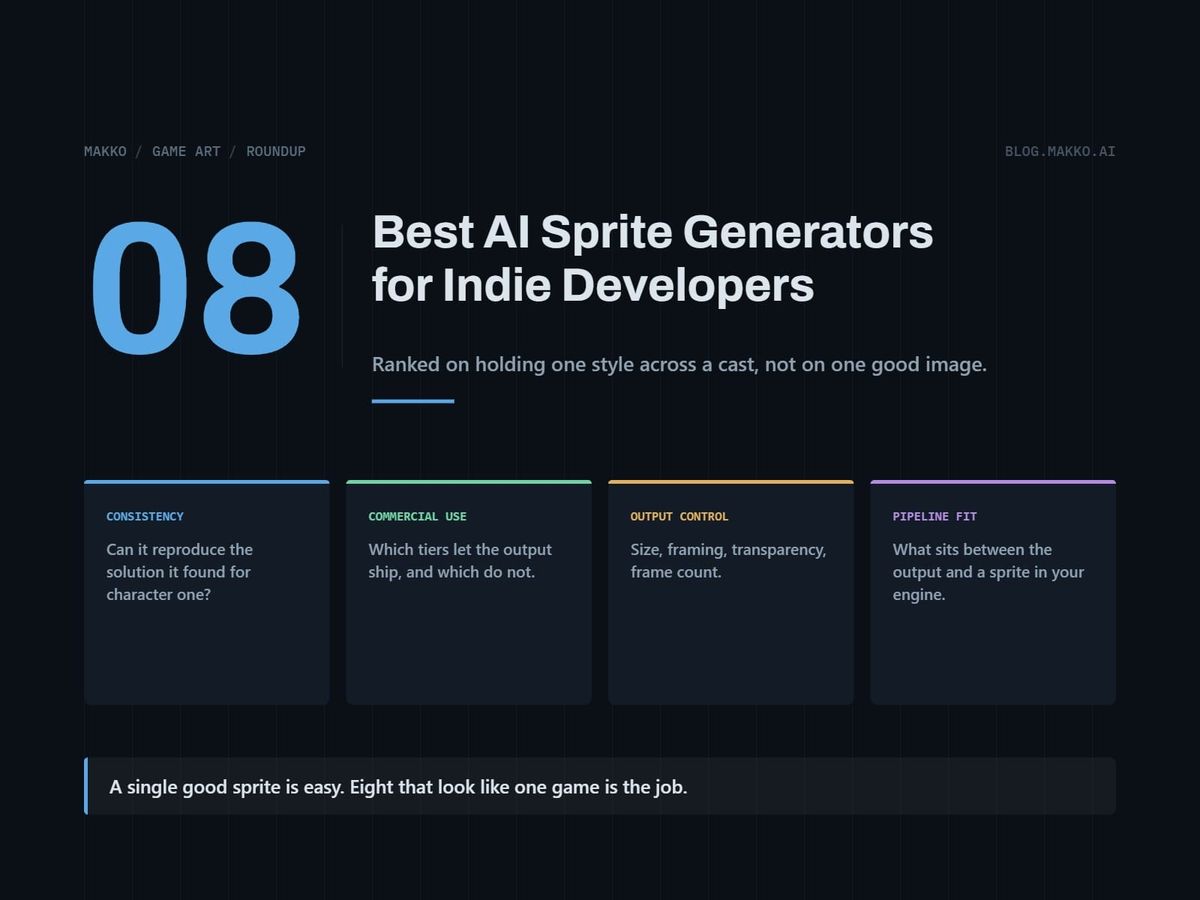 MAKKO / GAME ART / ROUNDUP

BLOG.MAKKO.AI

08

Best AI Sprite Generators for Indie Developers

Ranked on holding one style across a cast, not on one good image.

CONSISTENCY

Can it reproduce the solution it found for character one?

COMMERCIAL USE

Which tiers let the output ship, and which do not.

OUTPUT CONTROL

Size, framing, transparency, frame count.

PIPELINE FIT

What sits between the output and a sprite in your engine.

A single good sprite is easy. Eight that look like one game is the job.