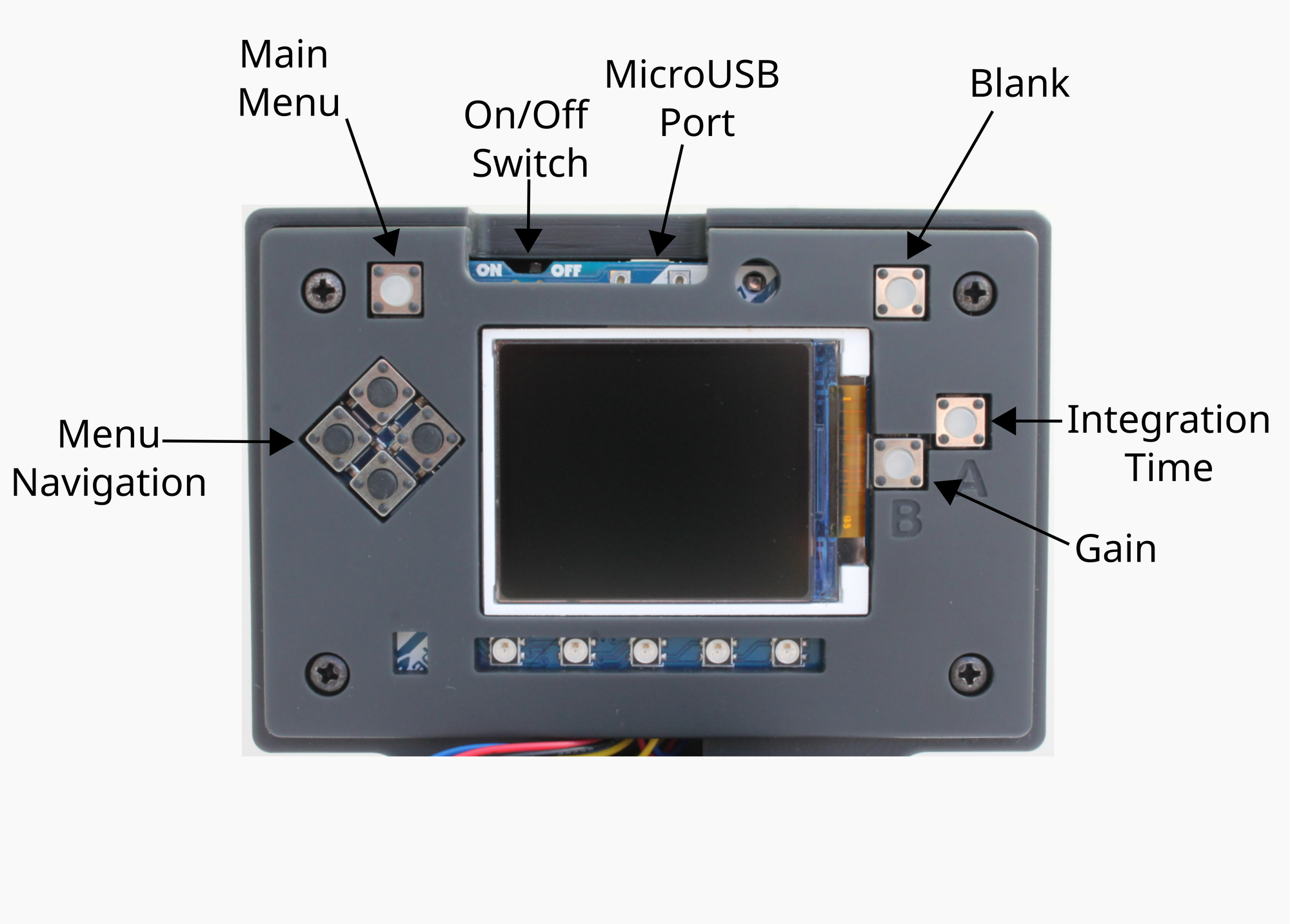 Main Menu

On/Off Switch

MicroUSB Port

Blank

ON OFF

Menu Navigation

Integration Time

A

B

Gain