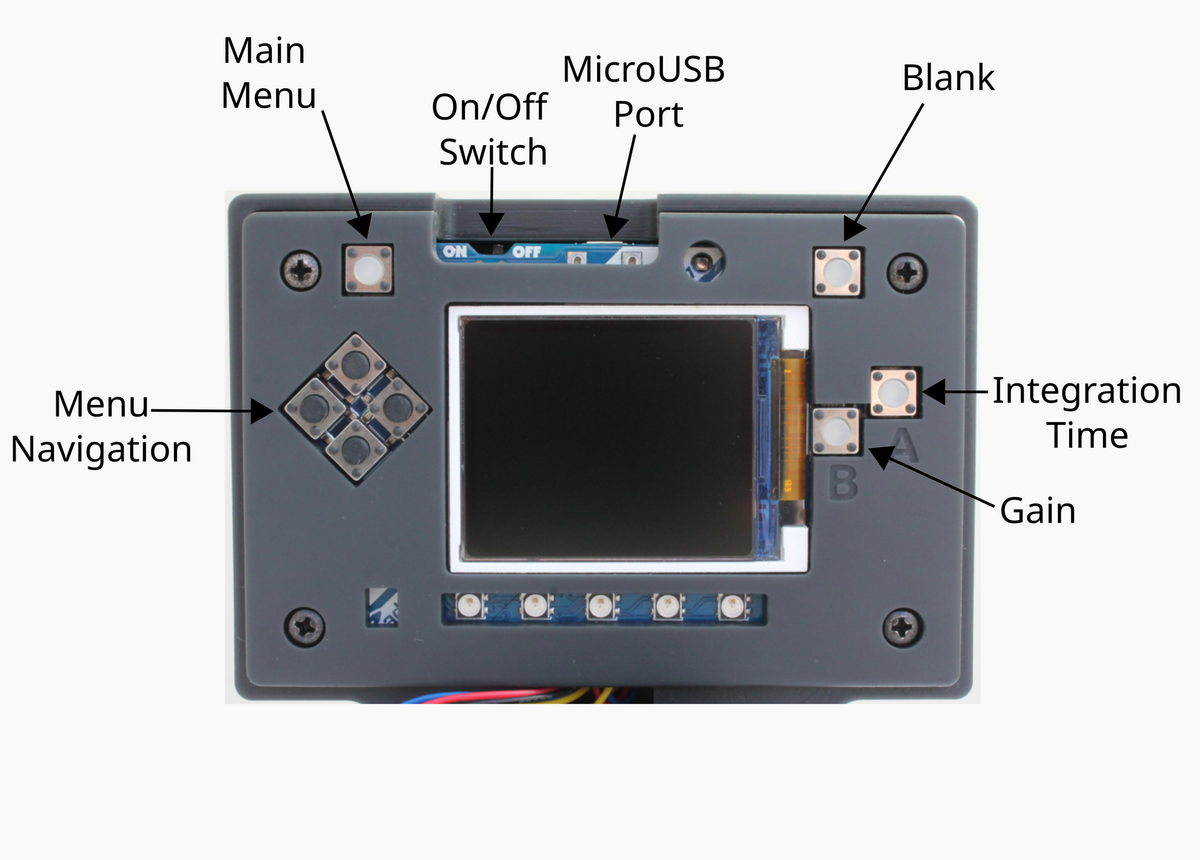 Main Menu

On/Off Switch

MicroUSB Port

Blank

ON OFF

Menu Navigation

Integration Time

A

B

Gain