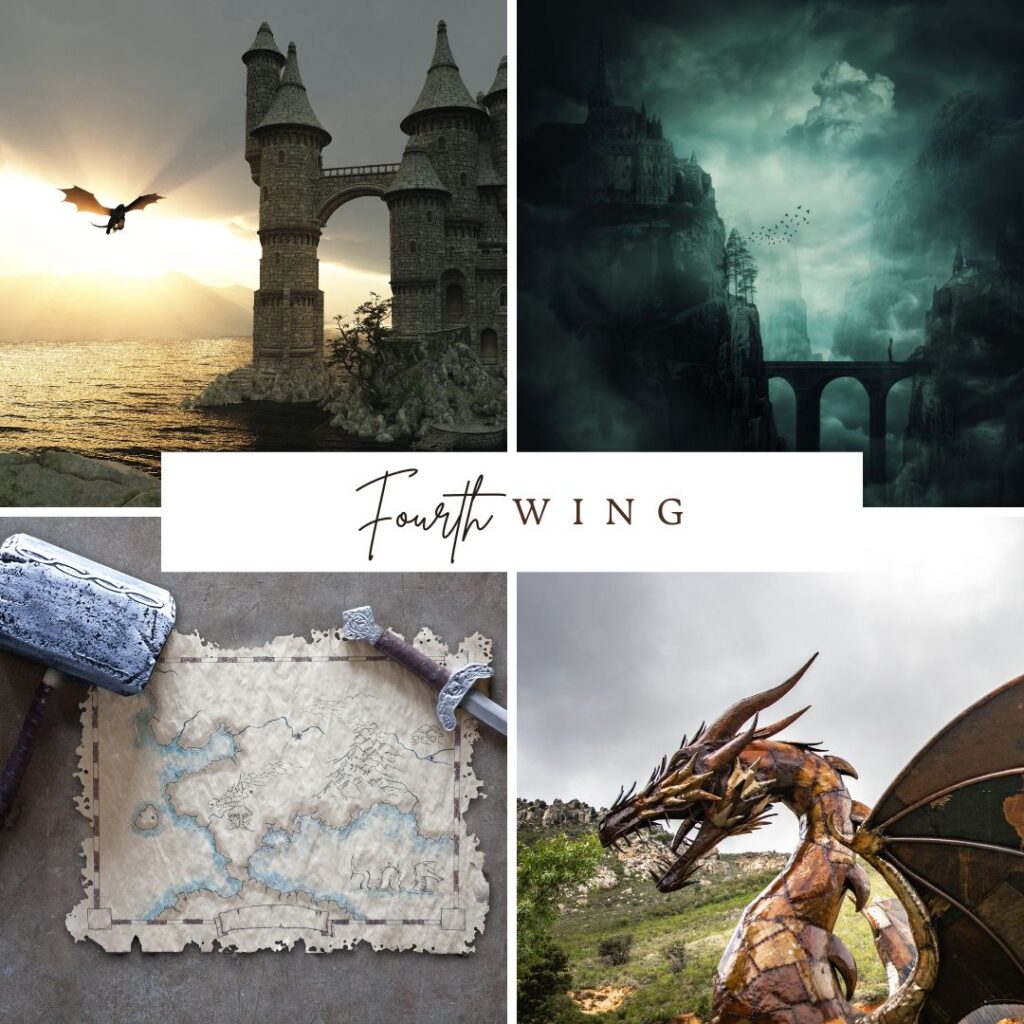 Fourth WING