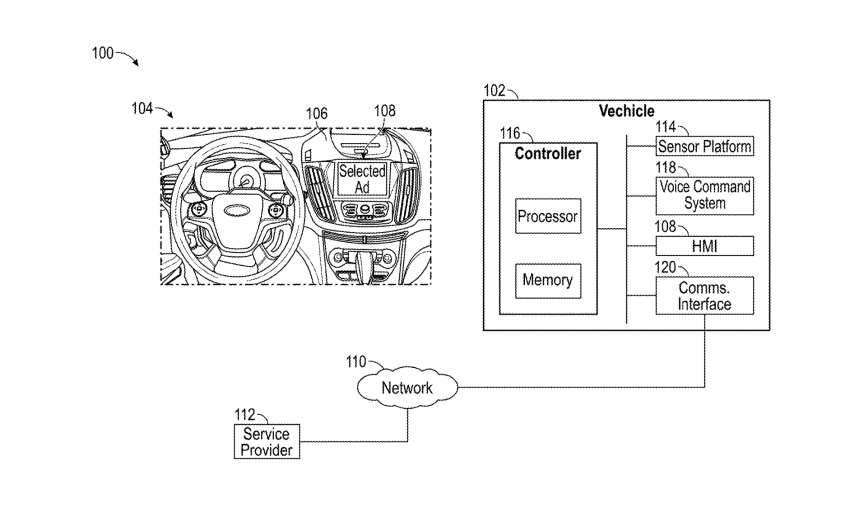 100

104

106

108

Selected Ad

102

Vechicle

116

Controller

Processor

Memory

114

Sensor Platform

118

Voice Command System

108

HMI

120

Comms. Interface

110

Network

112

Service Provider