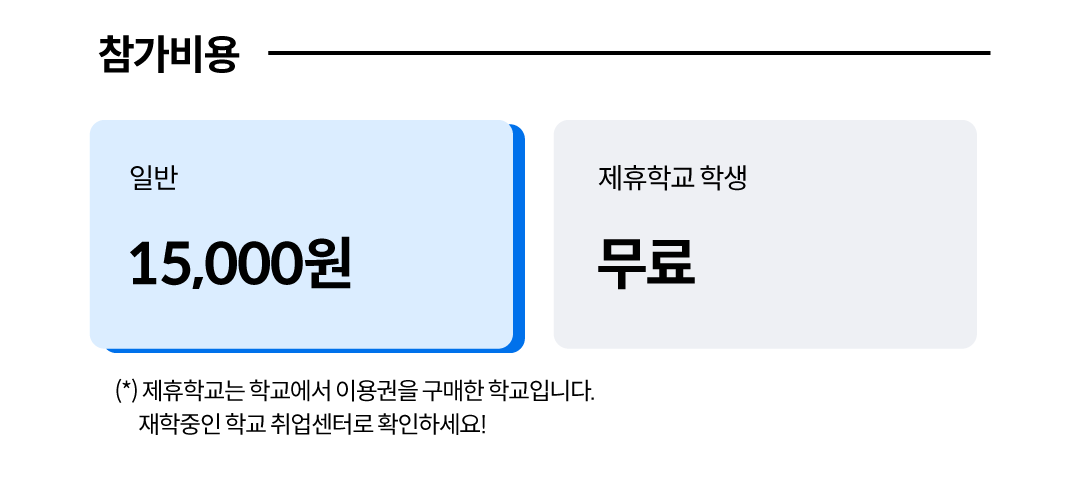 참가비용

일반

15,000원

제휴학교 학생

무료

(*) 제휴학교는 학교에서 이용권을 구매한 학교입니다.
재학중인 학교 취업센터로 확인하세요!