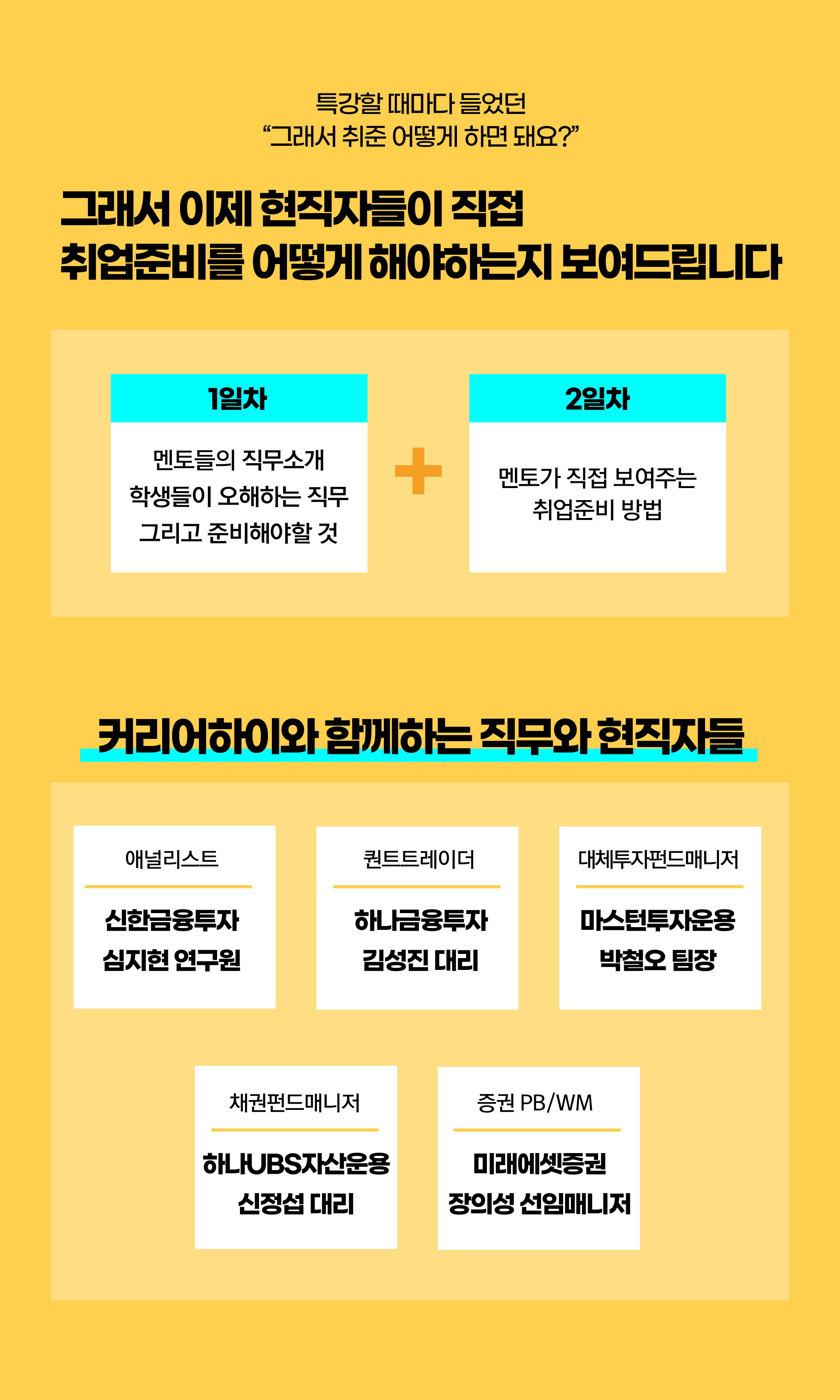 특강할 때마다 들었던
"그래서 취준 어떻게 하면 돼요?"

그래서 이제 현직자들이 직접
취업준비를 어떻게 해야하는지 보여드립니다

1일차

멘토들의 직무소개
학생들이 오해하는 직무
그리고 준비해야할 것

+

2일차

멘토가 직접 보여주는
취업준비 방법

커리어하이와 함께하는 직무와 현직자들

애널리스트

신한금융투자
심지현 연구원

퀀트트레이더

하나금융투자
김성진 대리

대체투자펀드매니저

마스턴투자운용
박철오 팀장

채권펀드매니저

하나UBS자산운용
신정섭 대리

증권 PB/WM

미래에셋증권
장의성 선임매니저